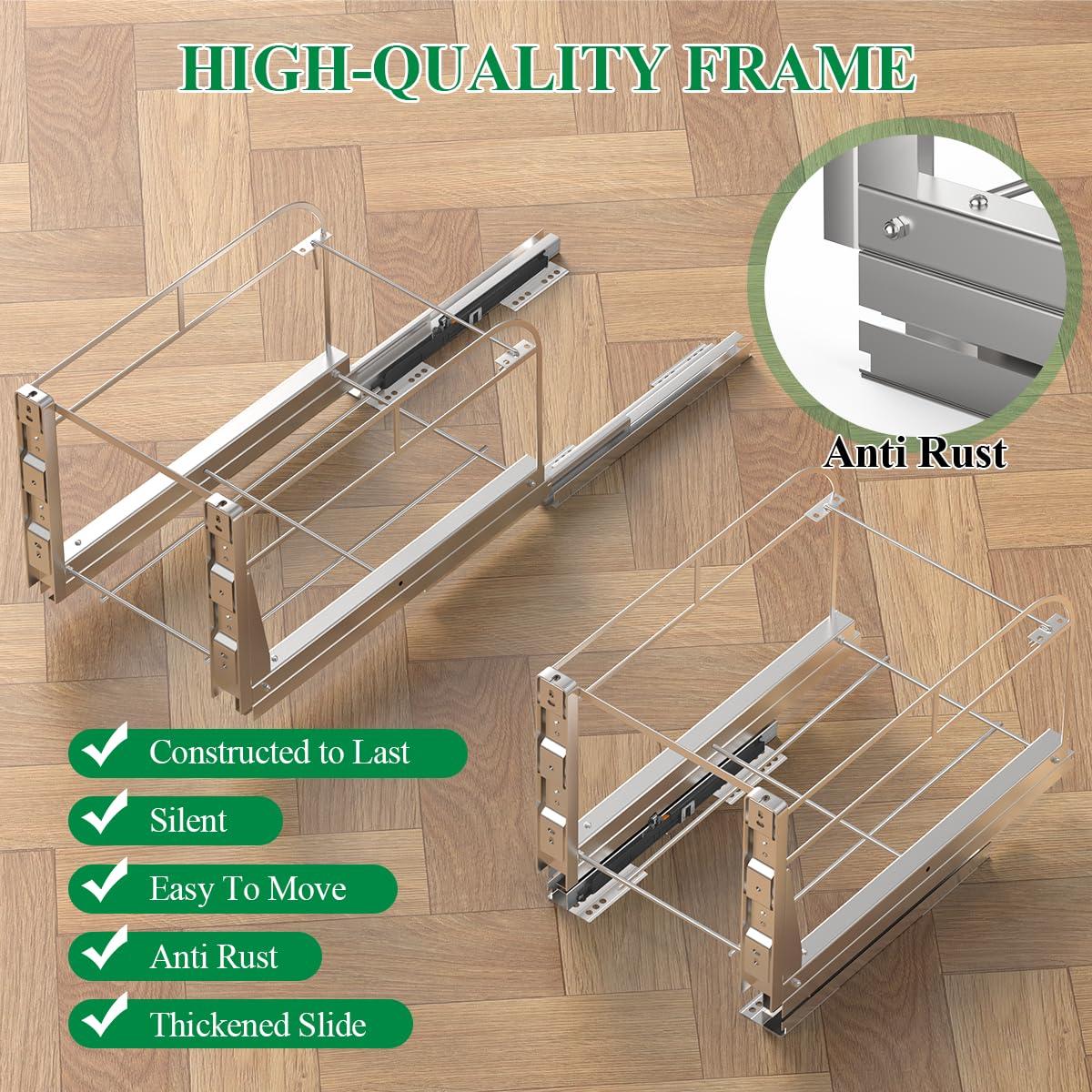 HIGH-QUALITY FRAME

Anti Rust

Constructed to Last

Silent

Easy To Move

Anti Rust

Thickened Slide