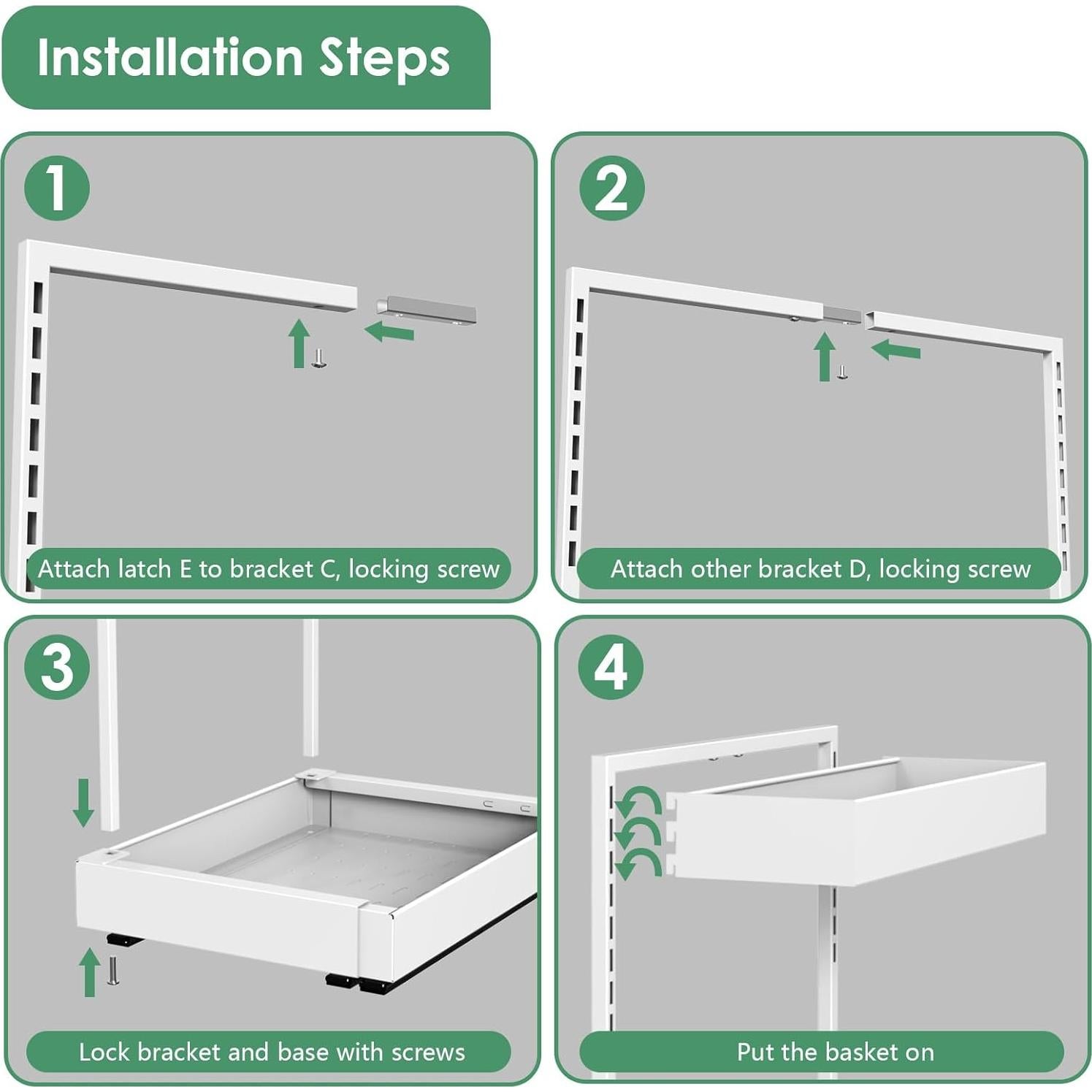 Installation Steps

1

Attach latch E to bracket C, locking screw

2

Attach other bracket D, locking screw

3

Lock bracket and base with screws

4

Put the basket on