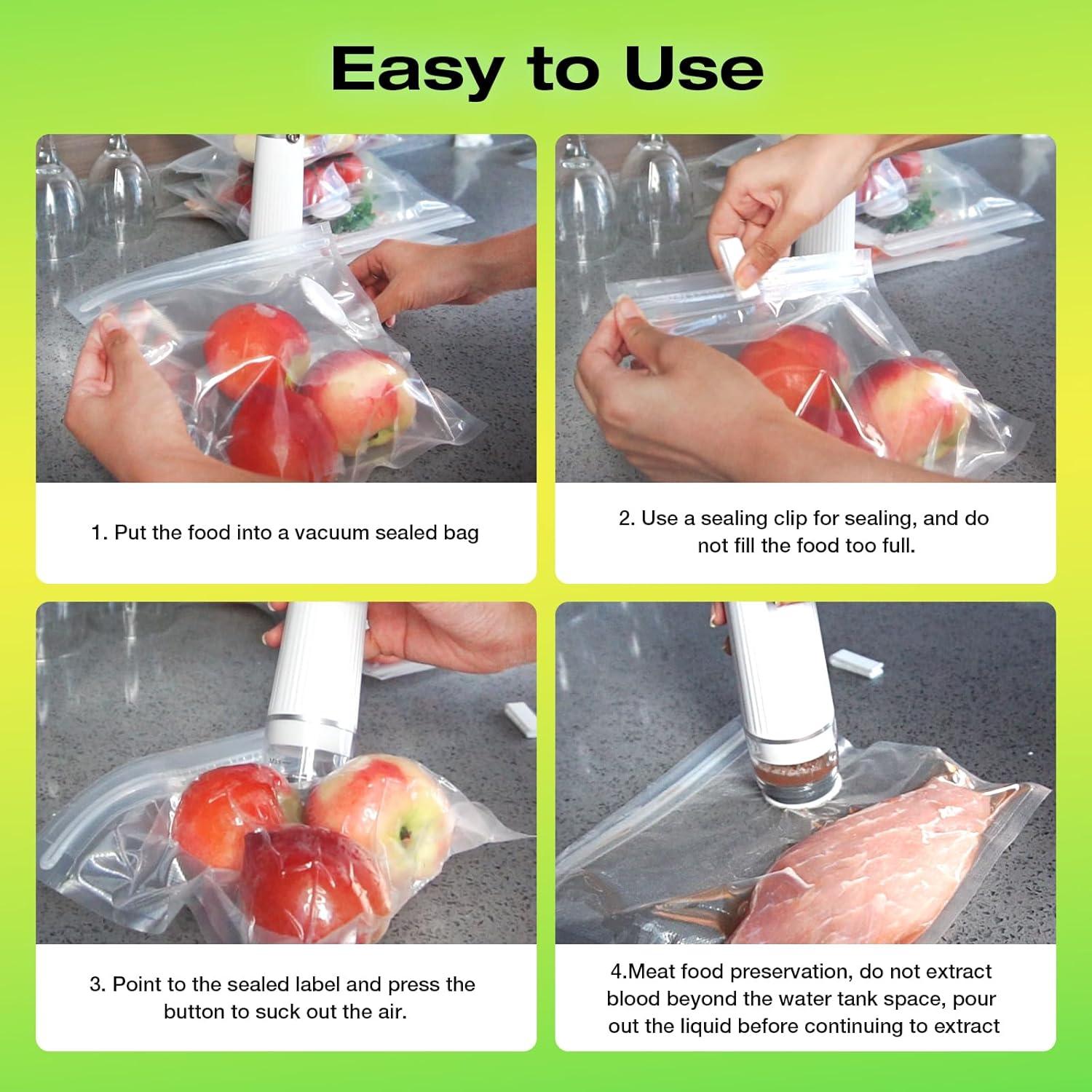 Easy to Use

1. Put the food into a vacuum sealed bag

2. Use a sealing clip for sealing, and do not fill the food too full.

3. Point to the sealed label and press the button to suck out the air.

4.Meat food preservation, do not extract blood beyond the water tank space, pour out the liquid before continuing to extract