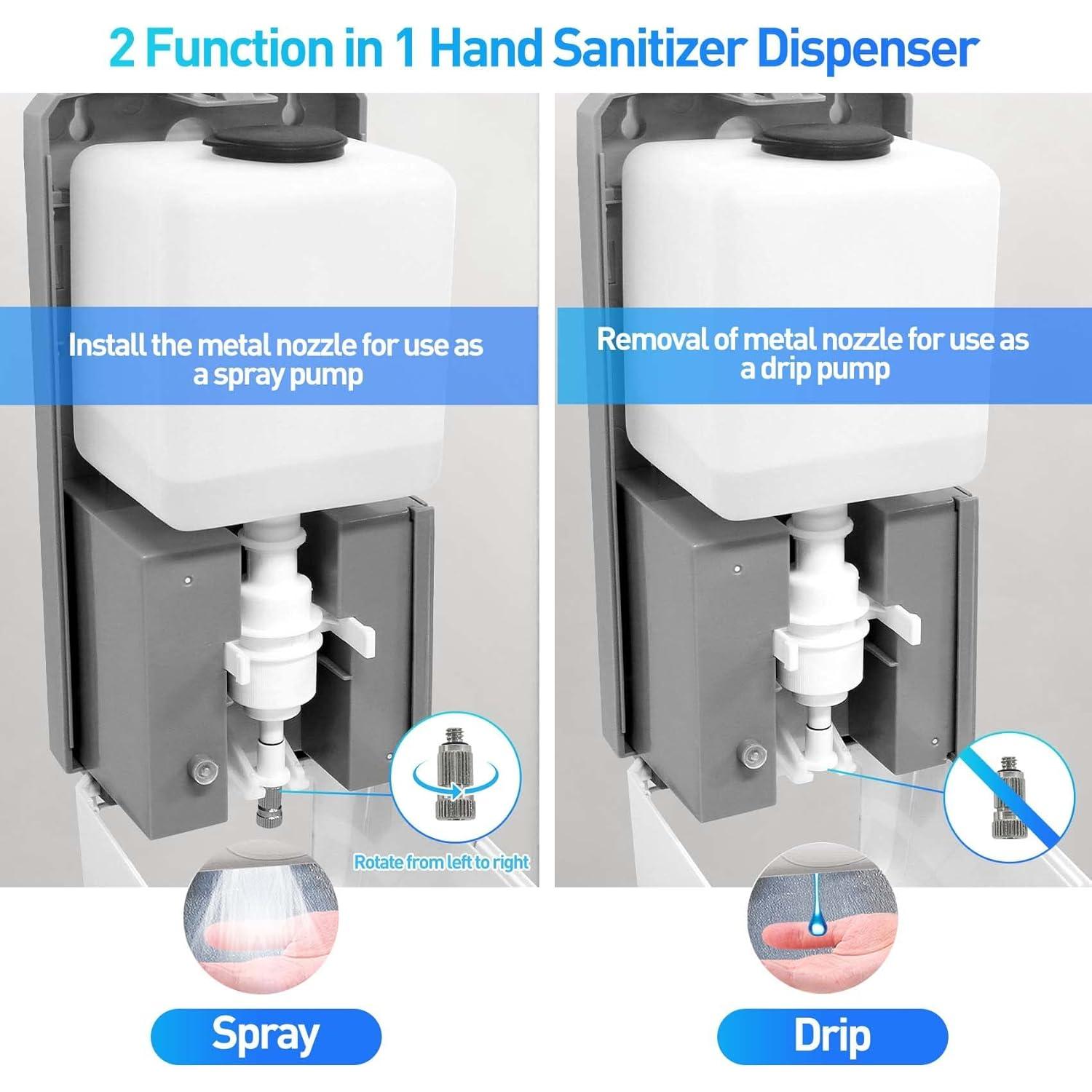 2 Function in 1 Hand Sanitizer Dispenser

Install the metal nozzle for use as a spray pump

Rotate from left to right

Spray

Removal of metal nozzle for use as a drip pump

Drip