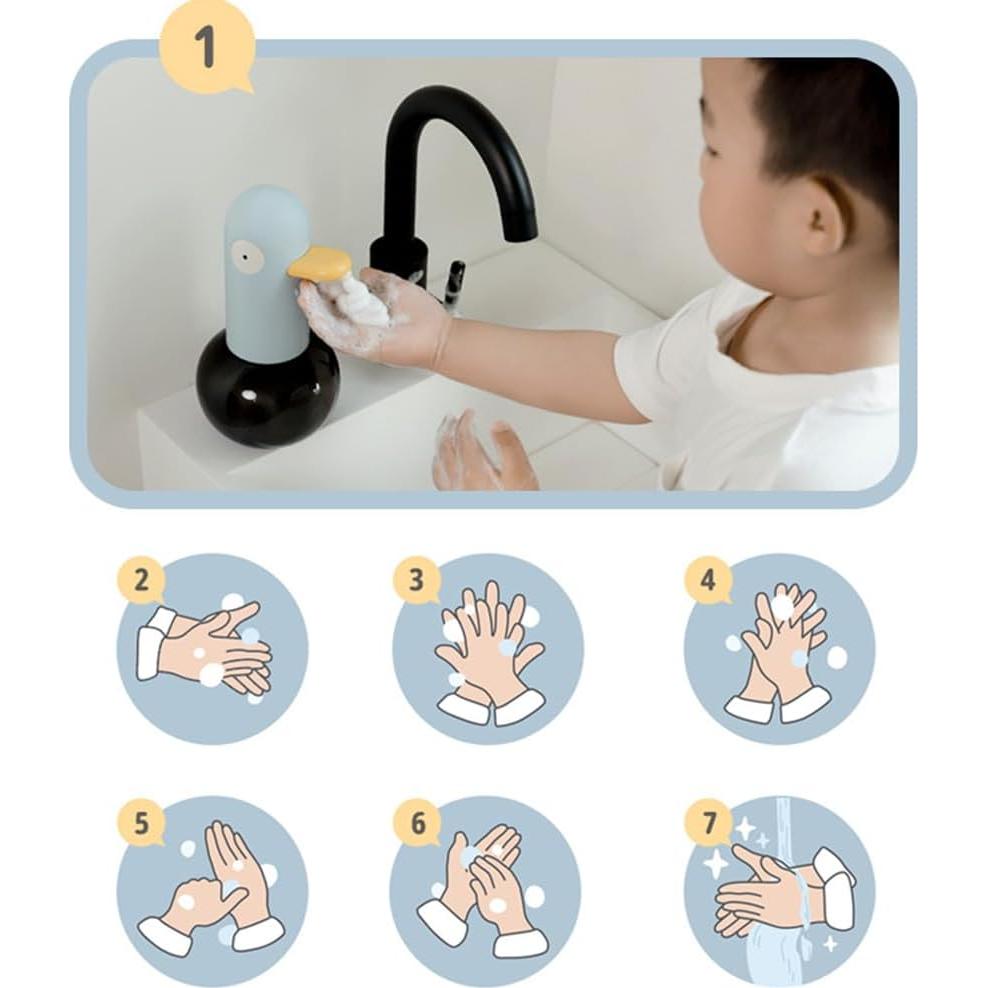 1

2

3

4

5

6

7