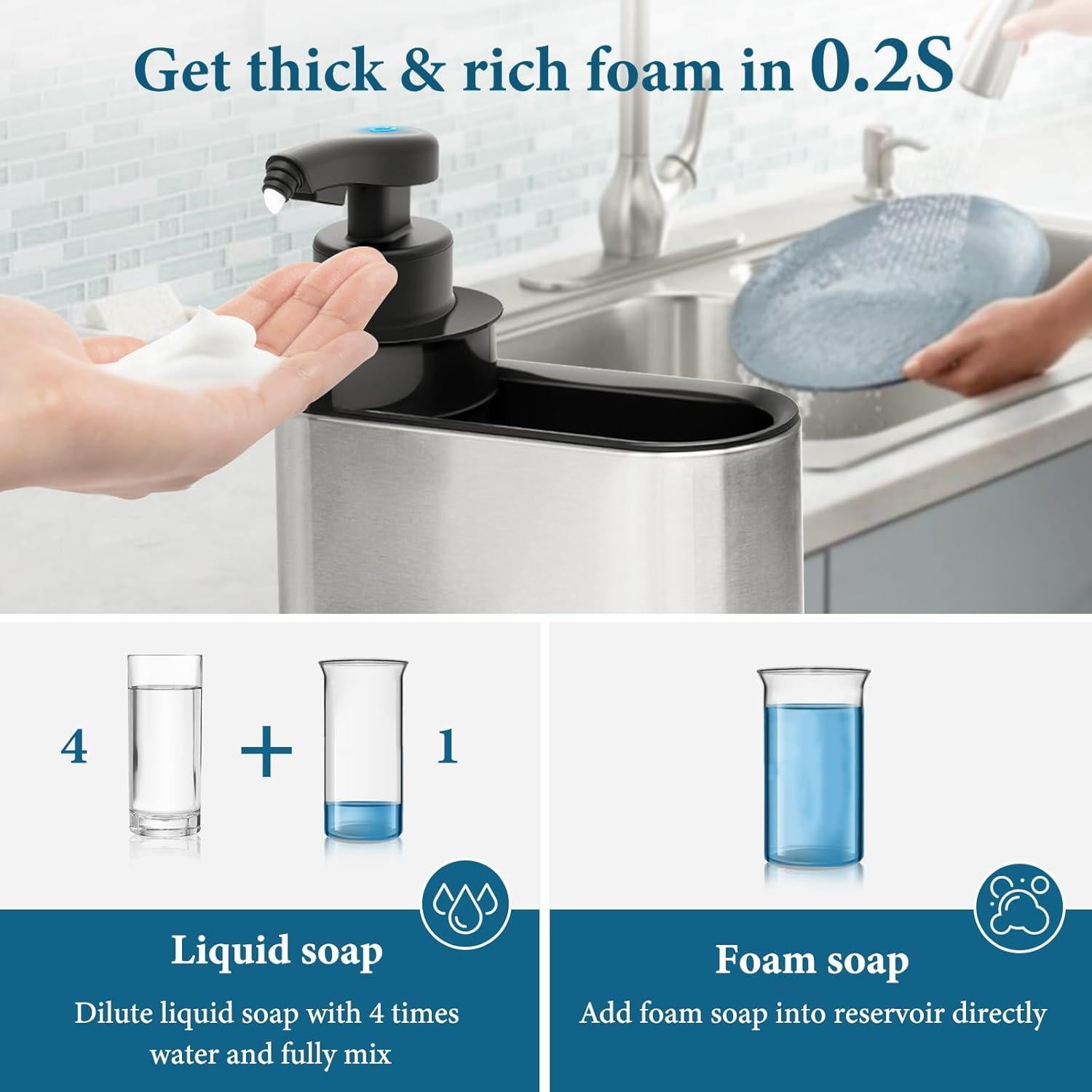 Get thick & rich foam in 0.2S

4 + 1

Liquid soap

Dilute liquid soap with 4 times water and fully mix

Foam soap

Add foam soap into reservoir directly