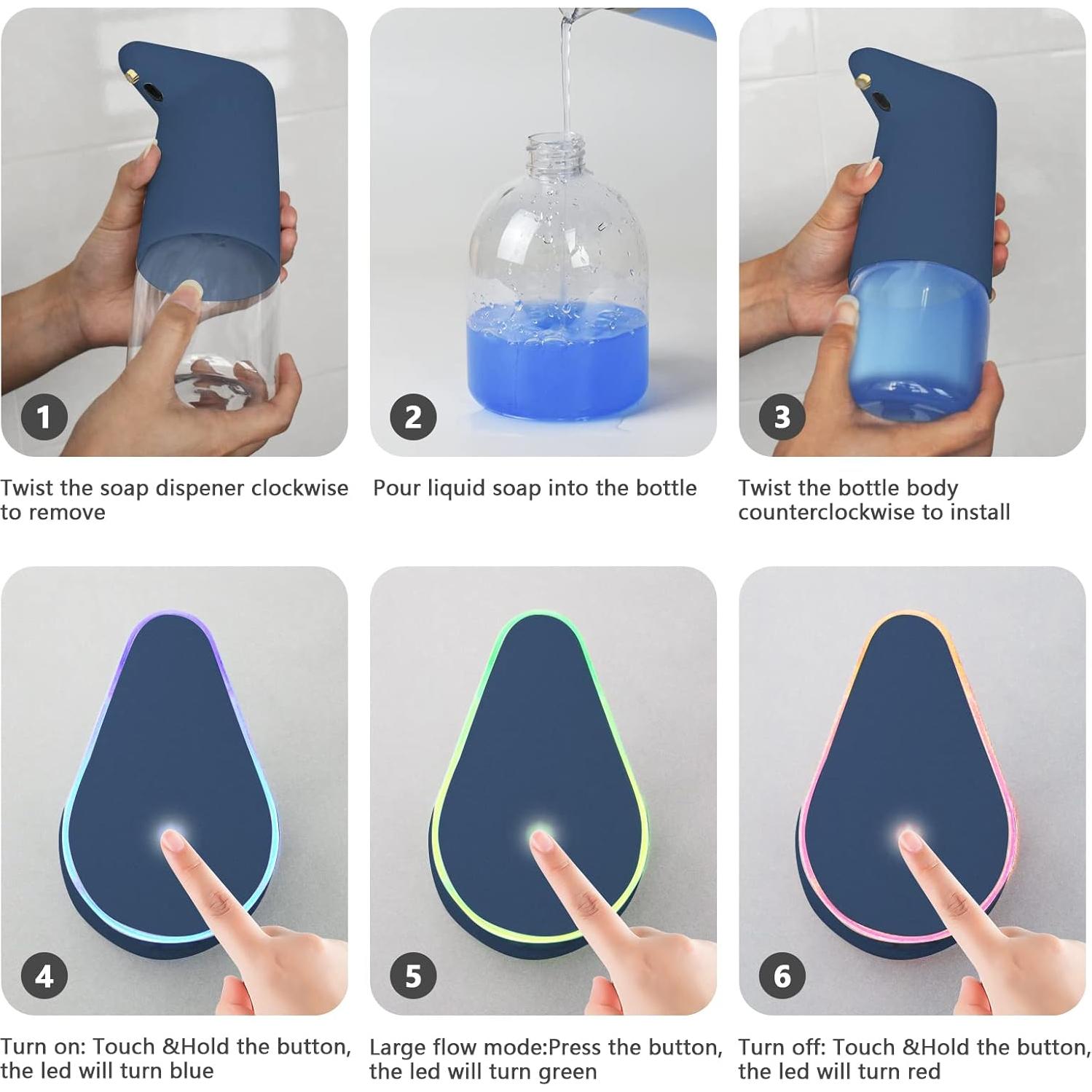 1

Twist the soap dispener clockwise to remove

2

Pour liquid soap into the bottle

3

Twist the bottle body counterclockwise to install

4

Turn on: Touch &Hold the button, the led will turn blue

5

Large flow mode:Press the button, the led will turn green

6

Turn off: Touch &Hold the button, the led will turn red