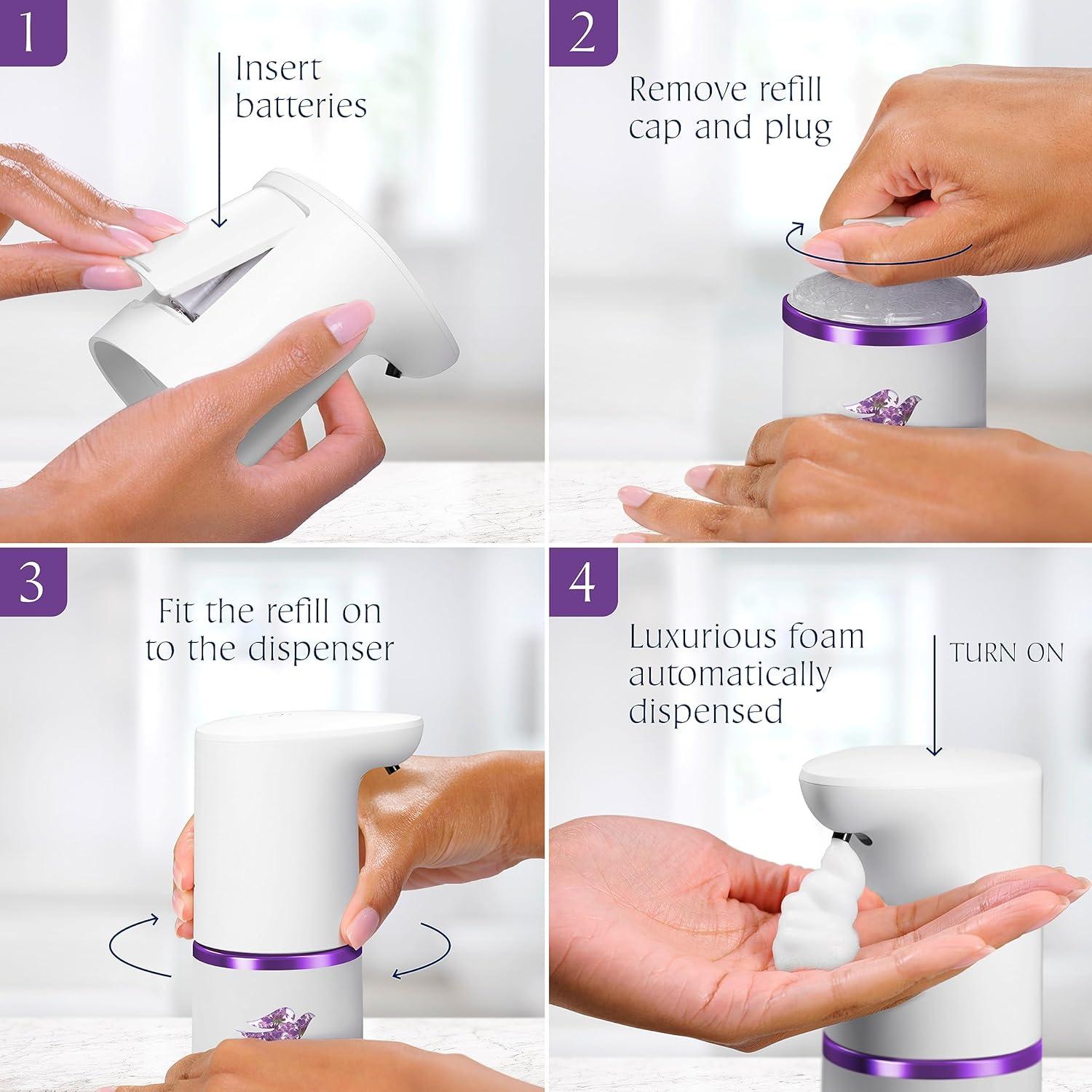 1

Insert batteries

2

Remove refill cap and plug

3

Fit the refill on to the dispenser

4

Luxurious foam automatically dispensed

TURN ON