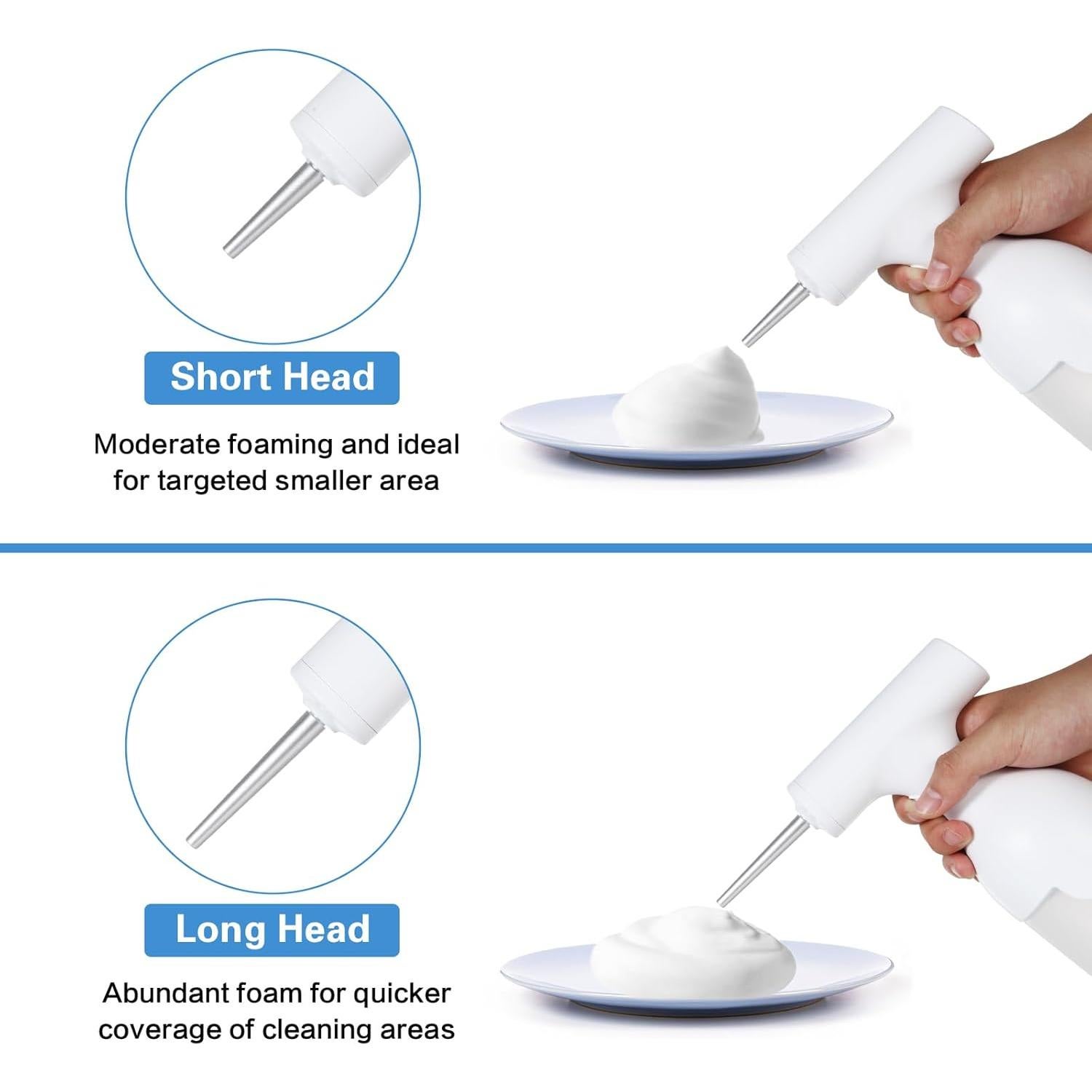 Short Head

Moderate foaming and ideal for targeted smaller area

Long Head

Abundant foam for quicker coverage of cleaning areas