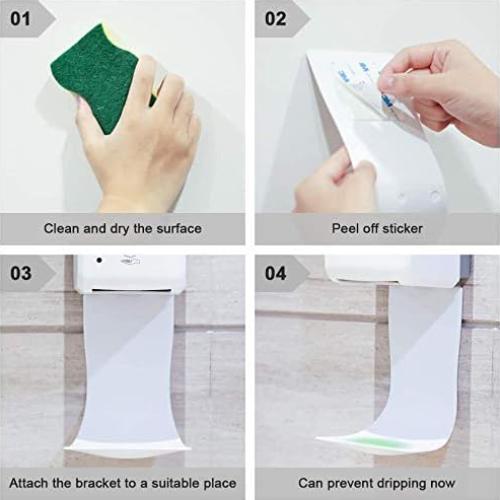 01

Clean and dry the surface

02

Peel off sticker

03

Attach the bracket to a suitable place

04

Can prevent dripping now