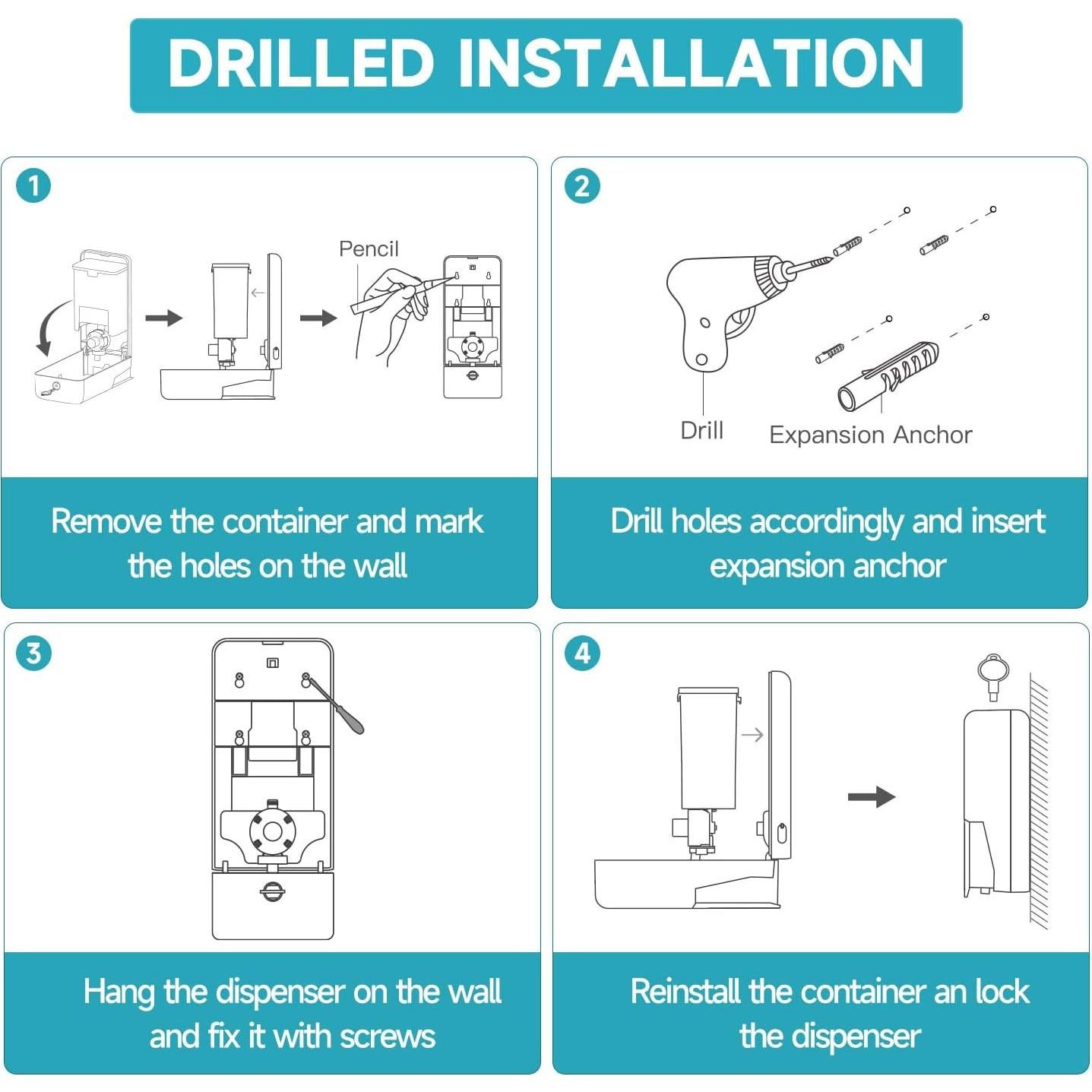 DRILLED INSTALLATION

1

Pencil

Remove the container and mark the holes on the wall

2

Drill

Expansion Anchor

Drill holes accordingly and insert expansion anchor

3

Hang the dispenser on the wall and fix it with screws

4

Reinstall the container an lock the dispenser