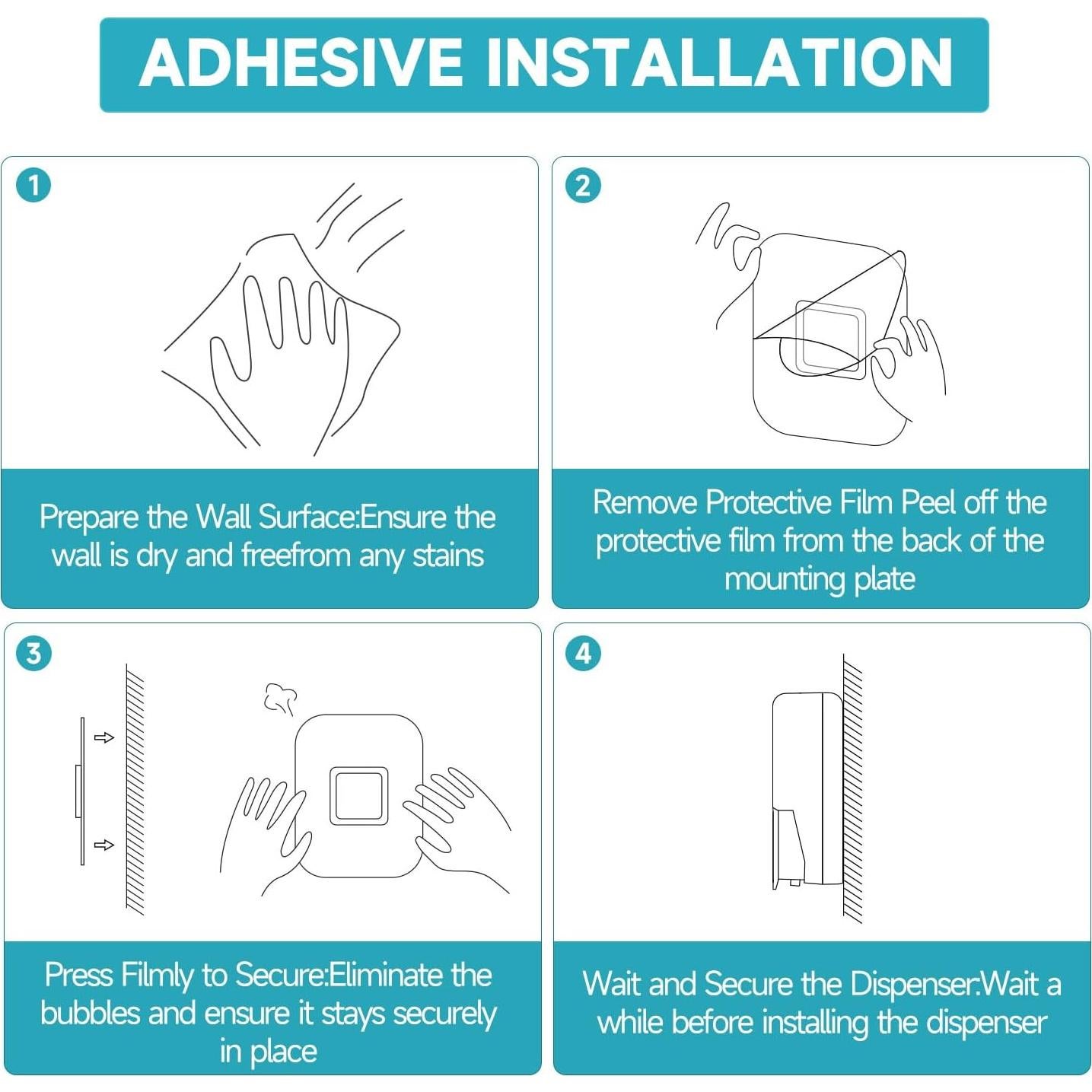 ADHESIVE INSTALLATION

1

Prepare the Wall Surface:Ensure the wall is dry and freefrom any stains

2

Remove Protective Film Peel off the protective film from the back of the mounting plate

3

Press Filmly to Secure:Eliminate the bubbles and ensure it stays securely in place

4

Wait and Secure the Dispenser:Wait a while before installing the dispenser