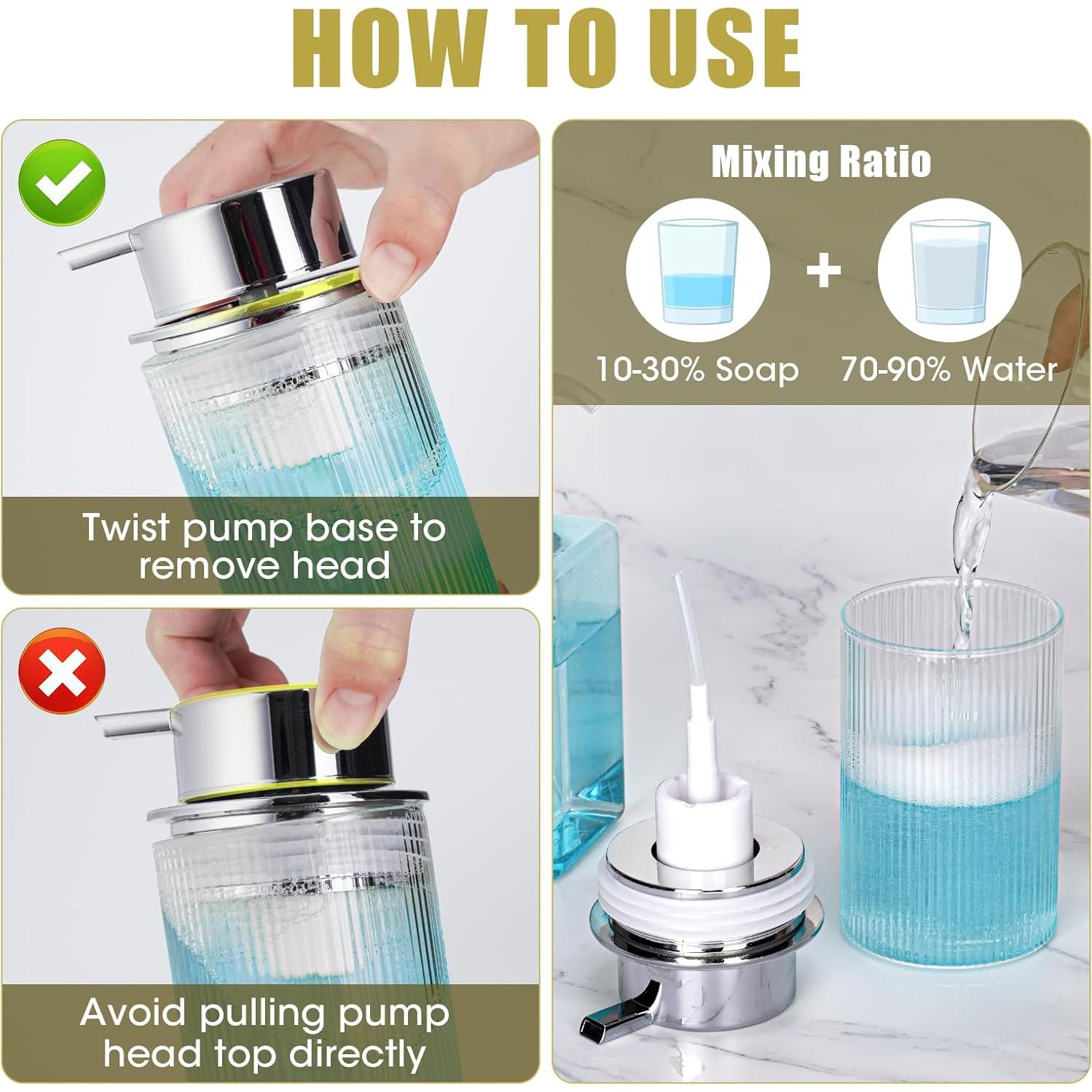 HOW TO USE

Twist pump base to remove head

Avoid pulling pump head top directly

Mixing Ratio

+

10-30% Soap

70-90% Water