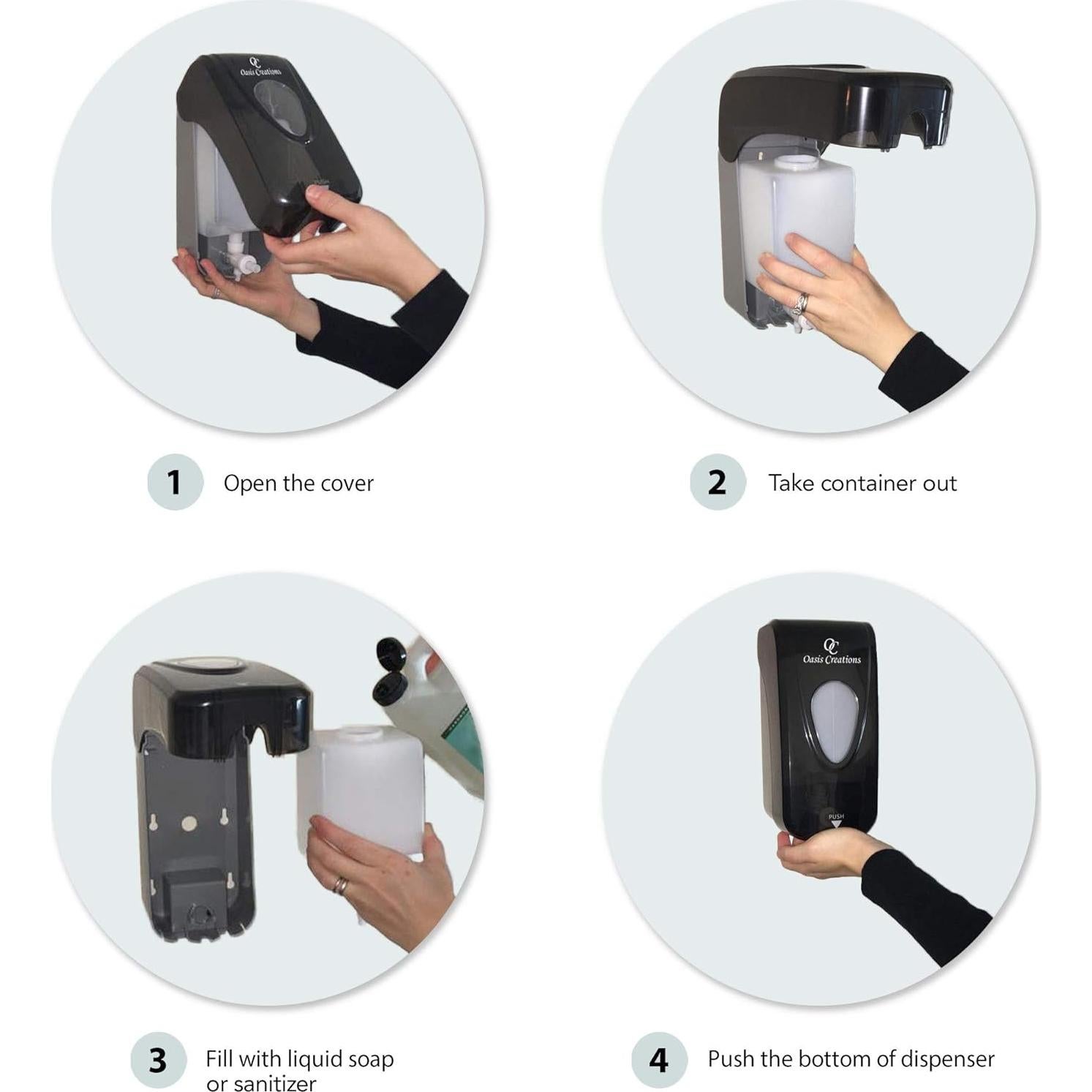 OC
Oasis Creations

1 Open the cover

2 Take container out

3 Fill with liquid soap or sanitizer

OC
Oasis Creations

PUSH

4 Push the bottom of dispenser