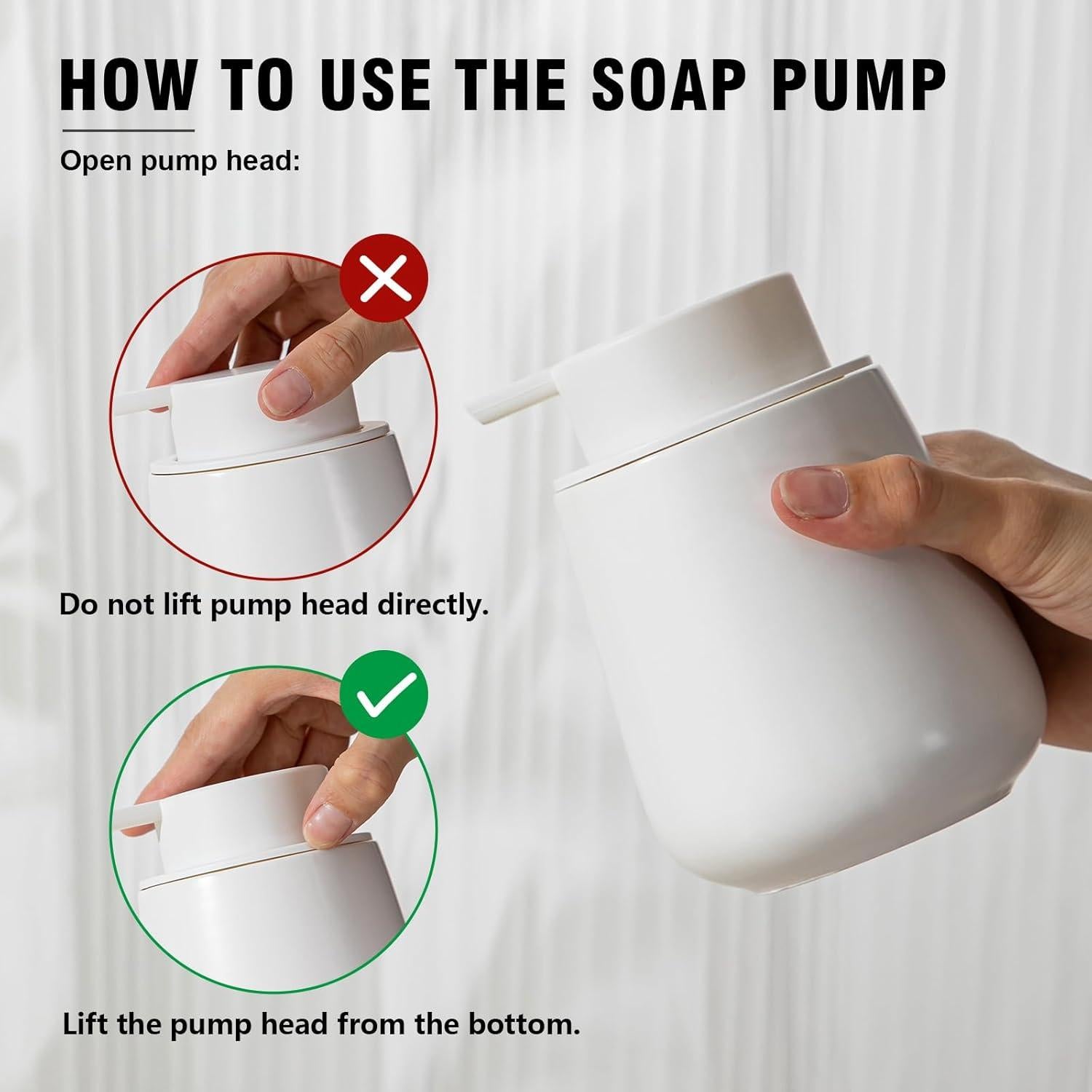 HOW TO USE THE SOAP PUMP

Open pump head:

Do not lift pump head directly.

Lift the pump head from the bottom.