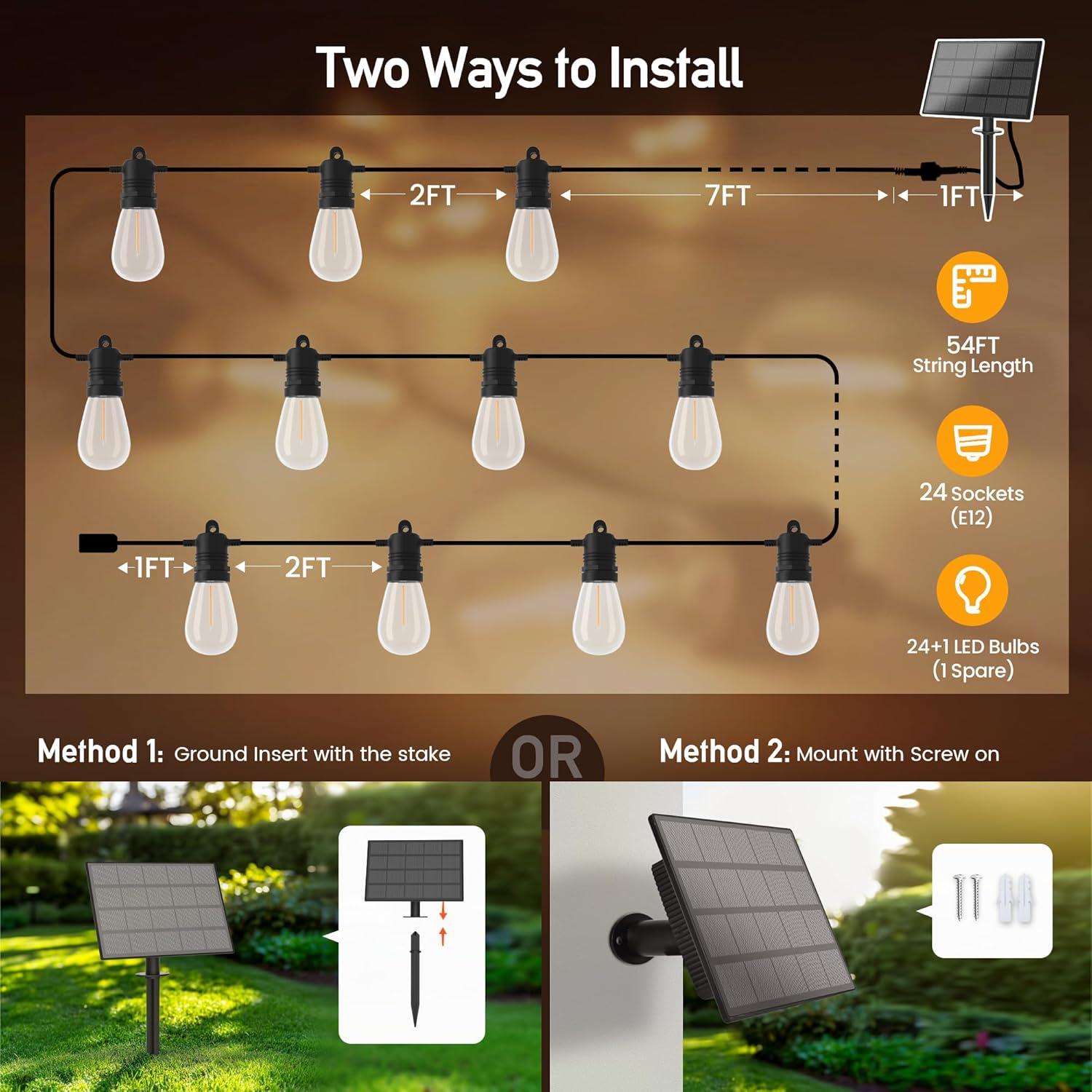 Two Ways to Install

2FT

7FT

1FT

54FT
String Length

24 Sockets
(E12)

24+1 LED Bulbs
(1 Spare)

1FT

2FT

Method 1: Ground Insert with the stake

OR

Method 2: Mount with Screw on