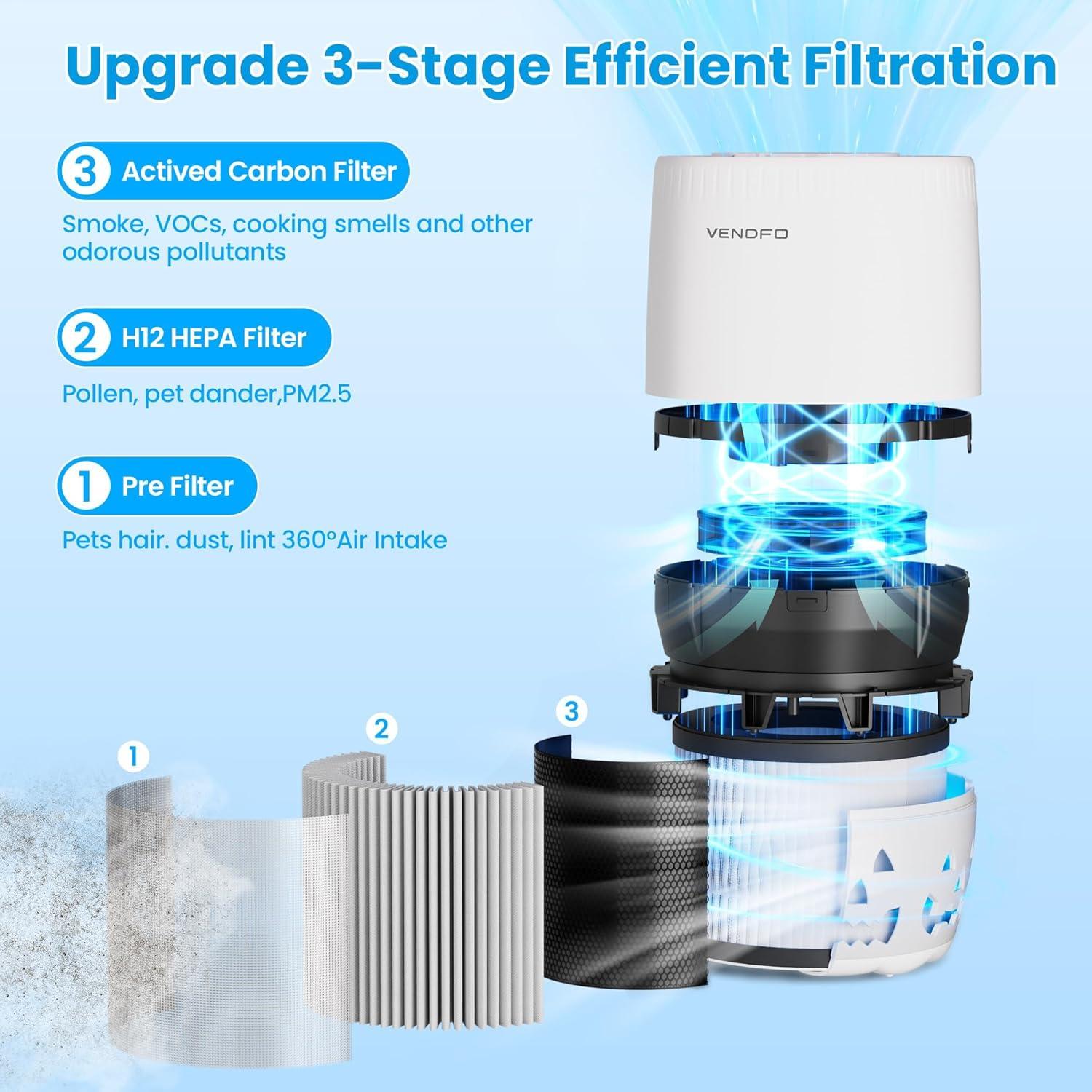 Upgrade 3-Stage Efficient Filtration

3 Actived Carbon Filter

Smoke, VOCs, cooking smells and other odorous pollutants

2 H12 HEPA Filter

Pollen, pet dander,PM2.5

1 Pre Filter

Pets hair. dust, lint 360°Air Intake

VENDFO

1

2

3