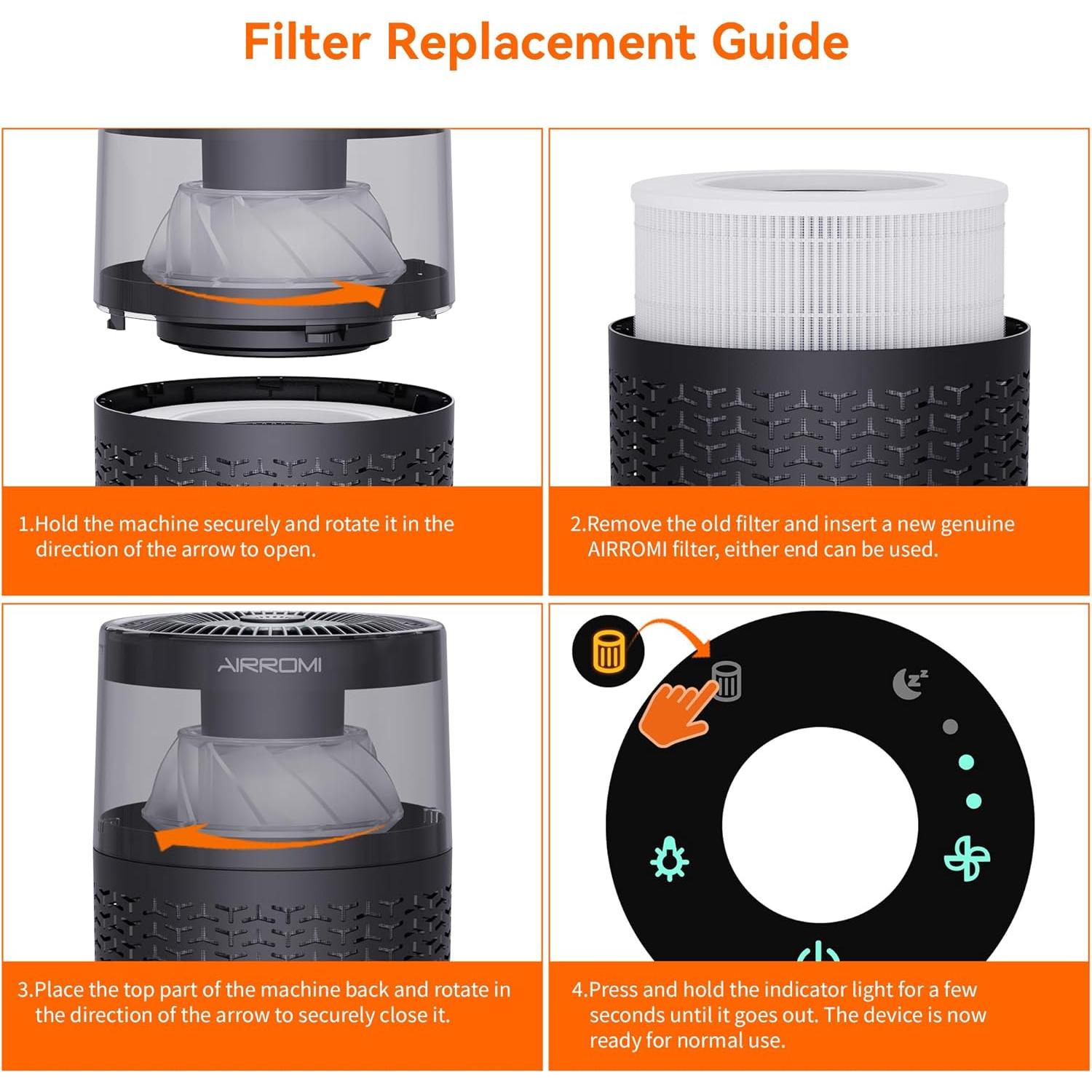 Filter Replacement Guide

1.Hold the machine securely and rotate it in the direction of the arrow to open.

2.Remove the old filter and insert a new genuine AIRROMI filter, either end can be used.

AIRROMI

3.Place the top part of the machine back and rotate in the direction of the arrow to securely close it.

4.Press and hold the indicator light for a few seconds until it goes out. The device is now ready for normal use.