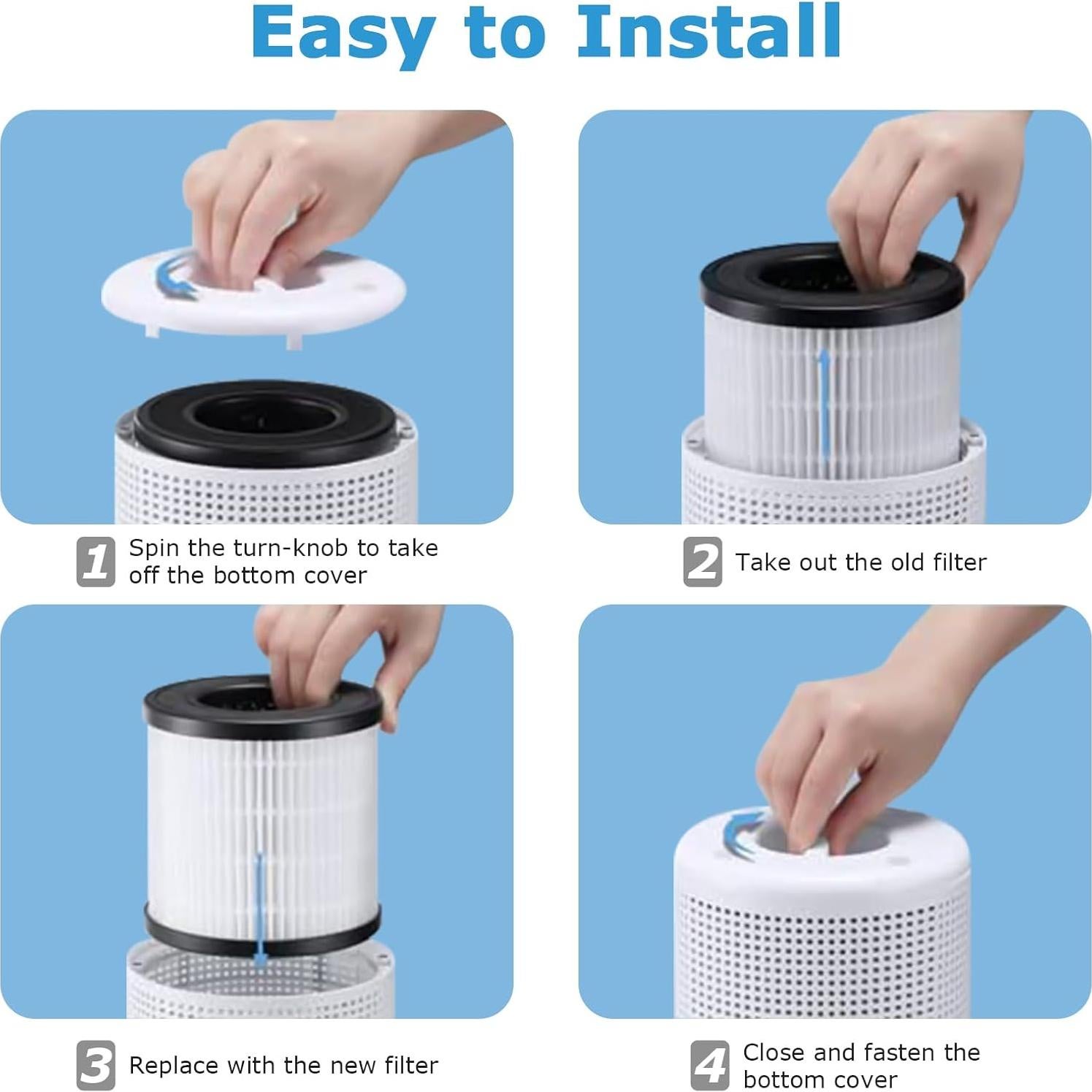 Easy to Install

1 Spin the turn-knob to take off the bottom cover

2 Take out the old filter

3 Replace with the new filter

4 Close and fasten the bottom cover