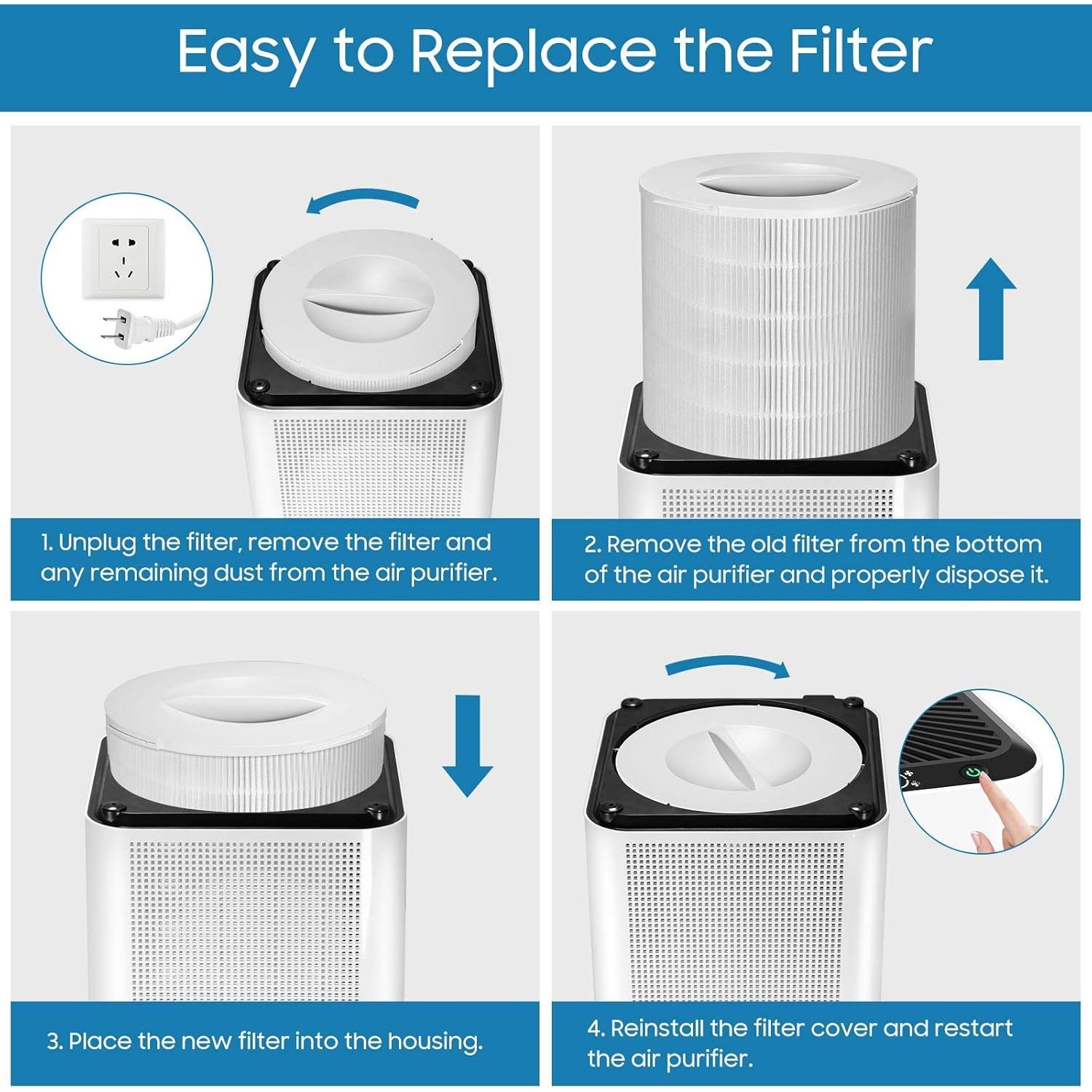 Easy to Replace the Filter

1. Unplug the filter, remove the filter and any remaining dust from the air purifier.

2. Remove the old filter from the bottom of the air purifier and properly dispose it.

3. Place the new filter into the housing.

4. Reinstall the filter cover and restart the air purifier.