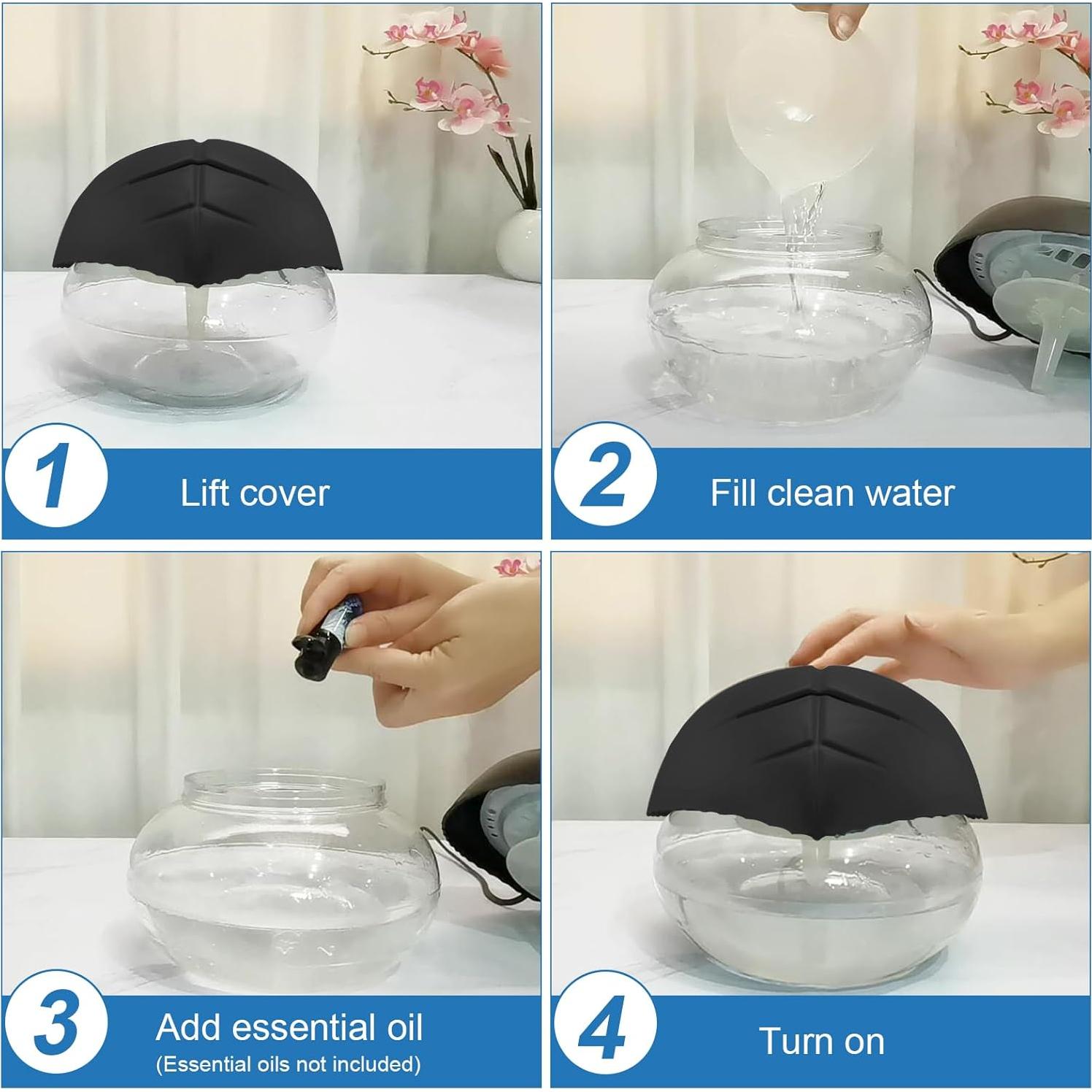 1 Lift cover

2 Fill clean water

3 Add essential oil
(Essential oils not included)

4 Turn on