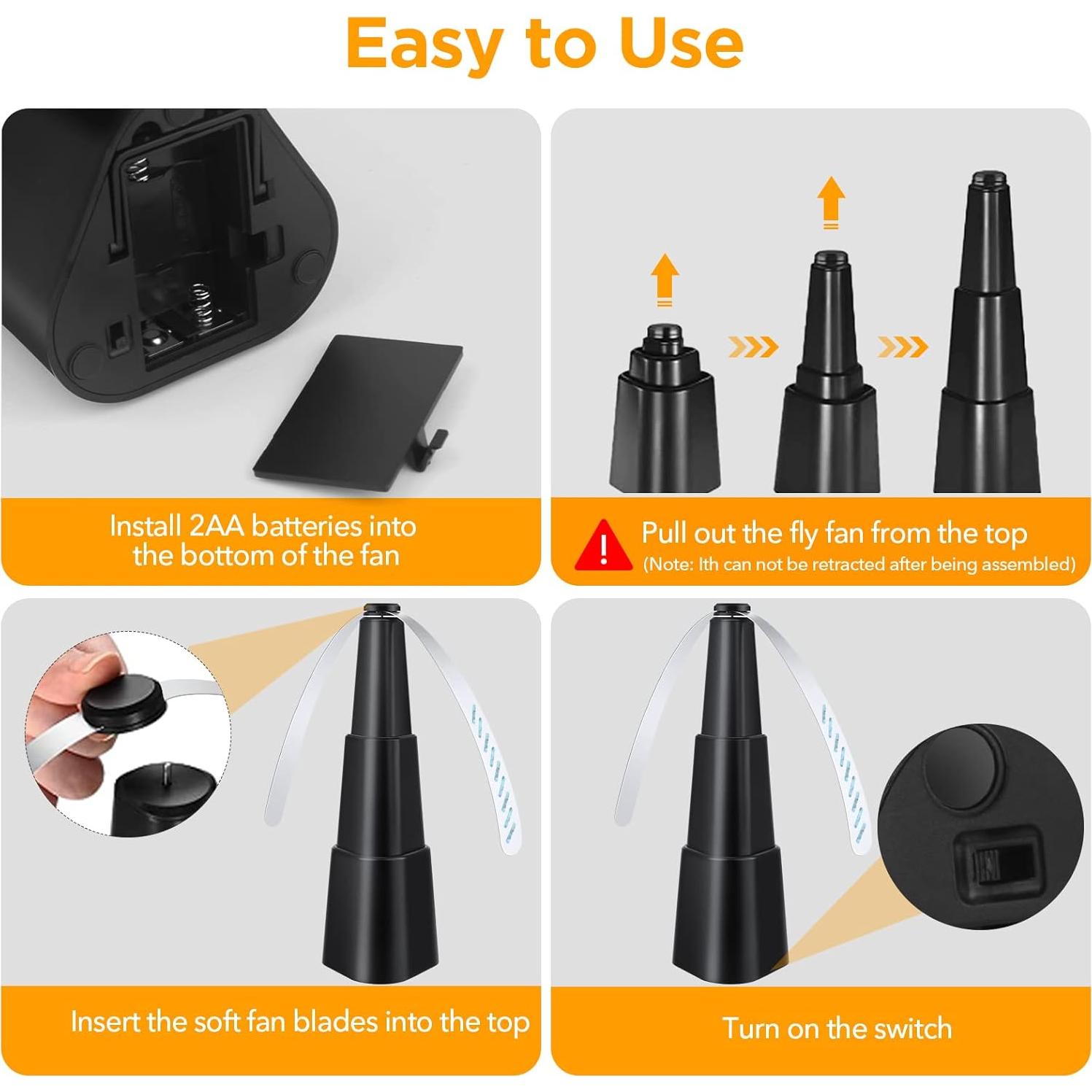 Easy to Use

Install 2AA batteries into the bottom of the fan

Pull out the fly fan from the top
(Note: Ith can not be retracted after being assembled)

Insert the soft fan blades into the top

Turn on the switch