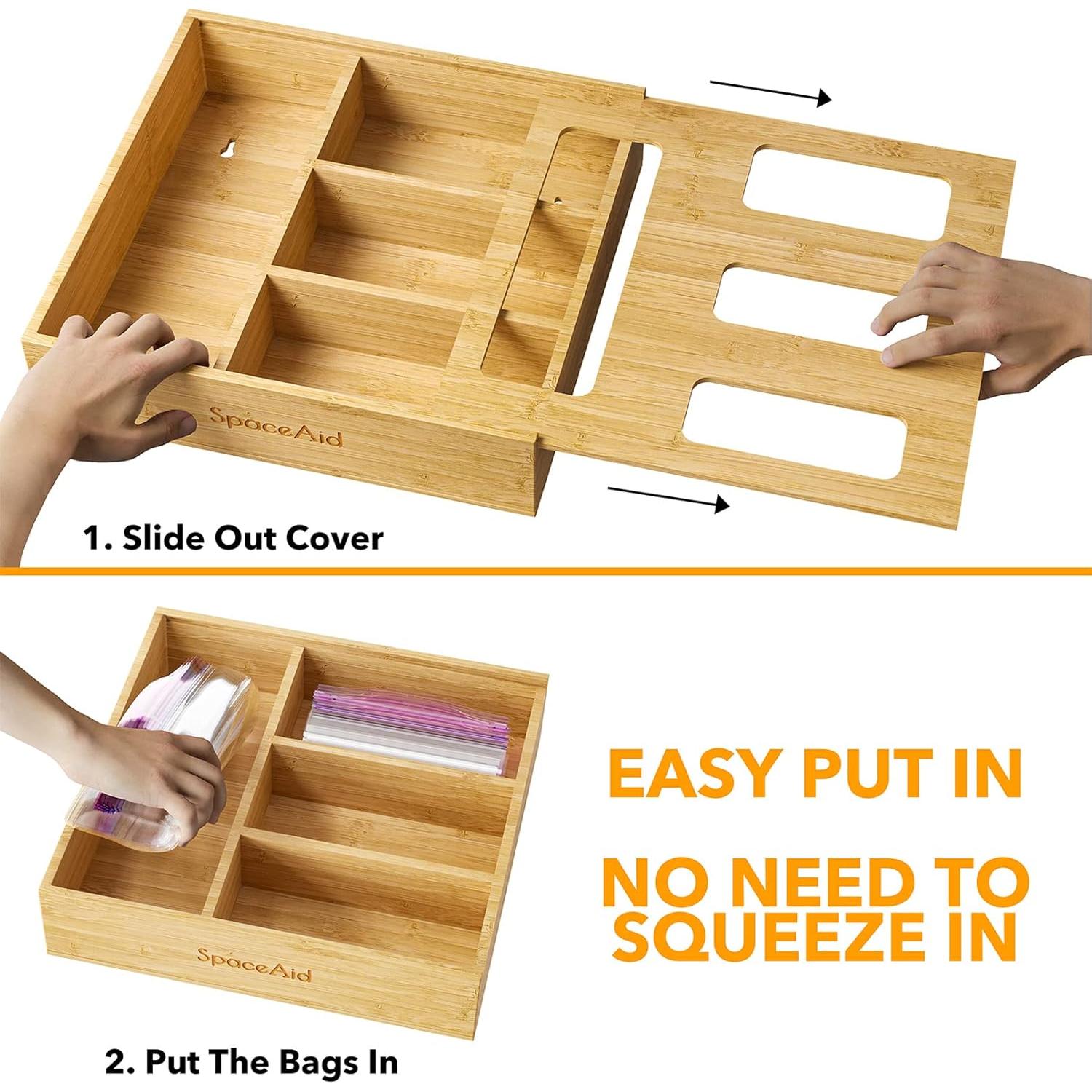 SpaceAid

1. Slide Out Cover

SpaceAid

EASY PUT IN

NO NEED TO SQUEEZE IN

2. Put The Bags In