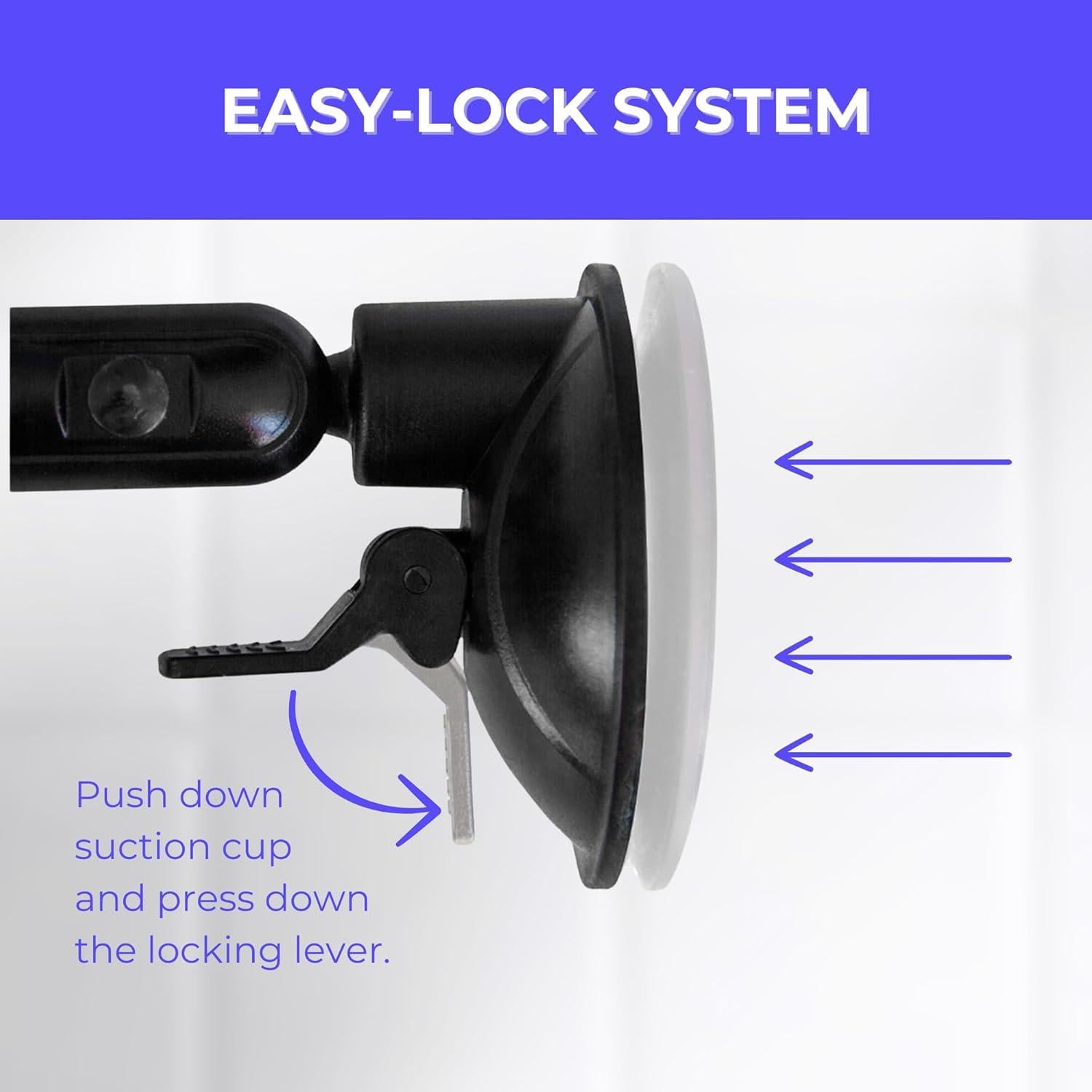 EASY-LOCK SYSTEM

Push down suction cup and press down the locking lever.