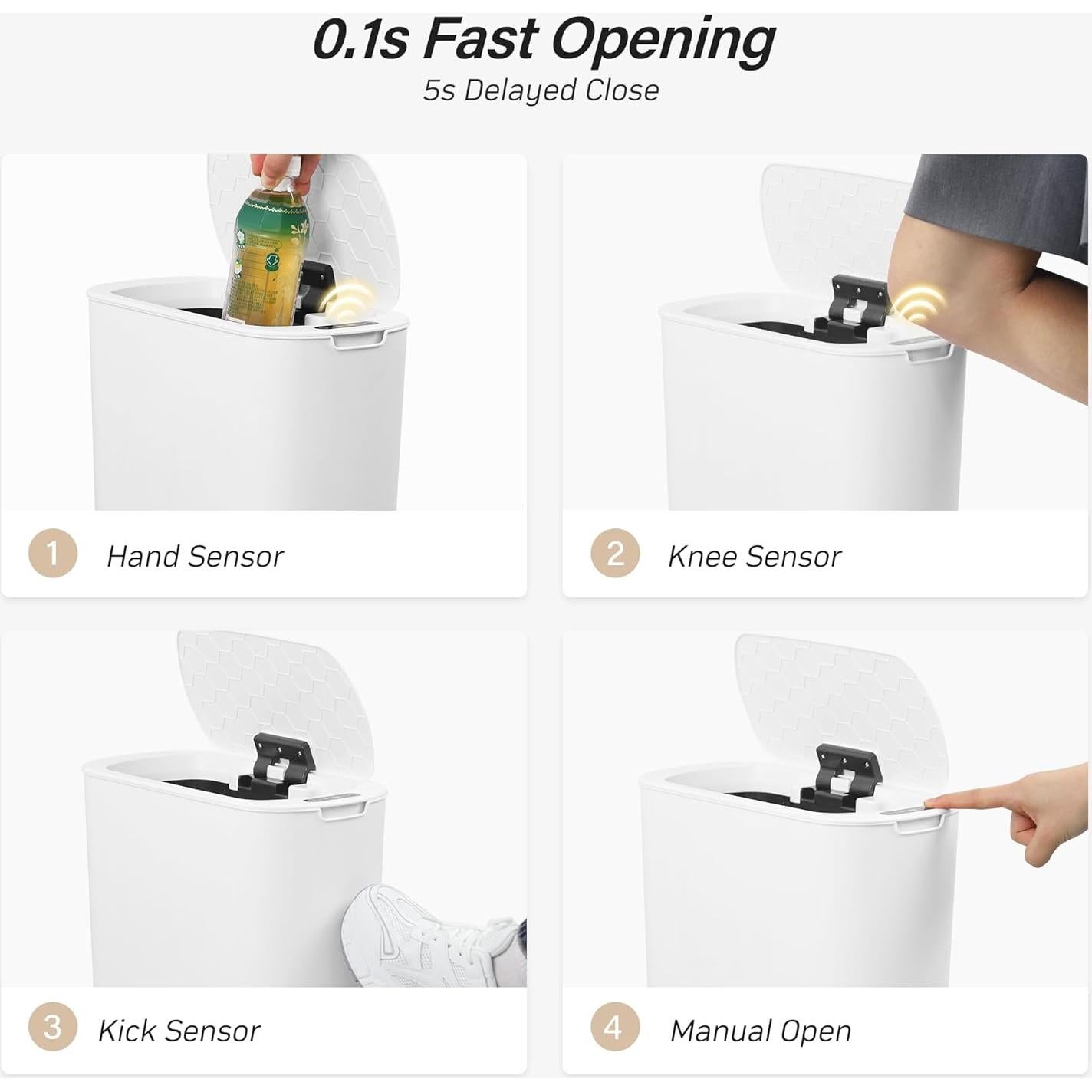 0.1s Fast Opening
5s Delayed Close

1 Hand Sensor

2 Knee Sensor

3 Kick Sensor

4 Manual Open