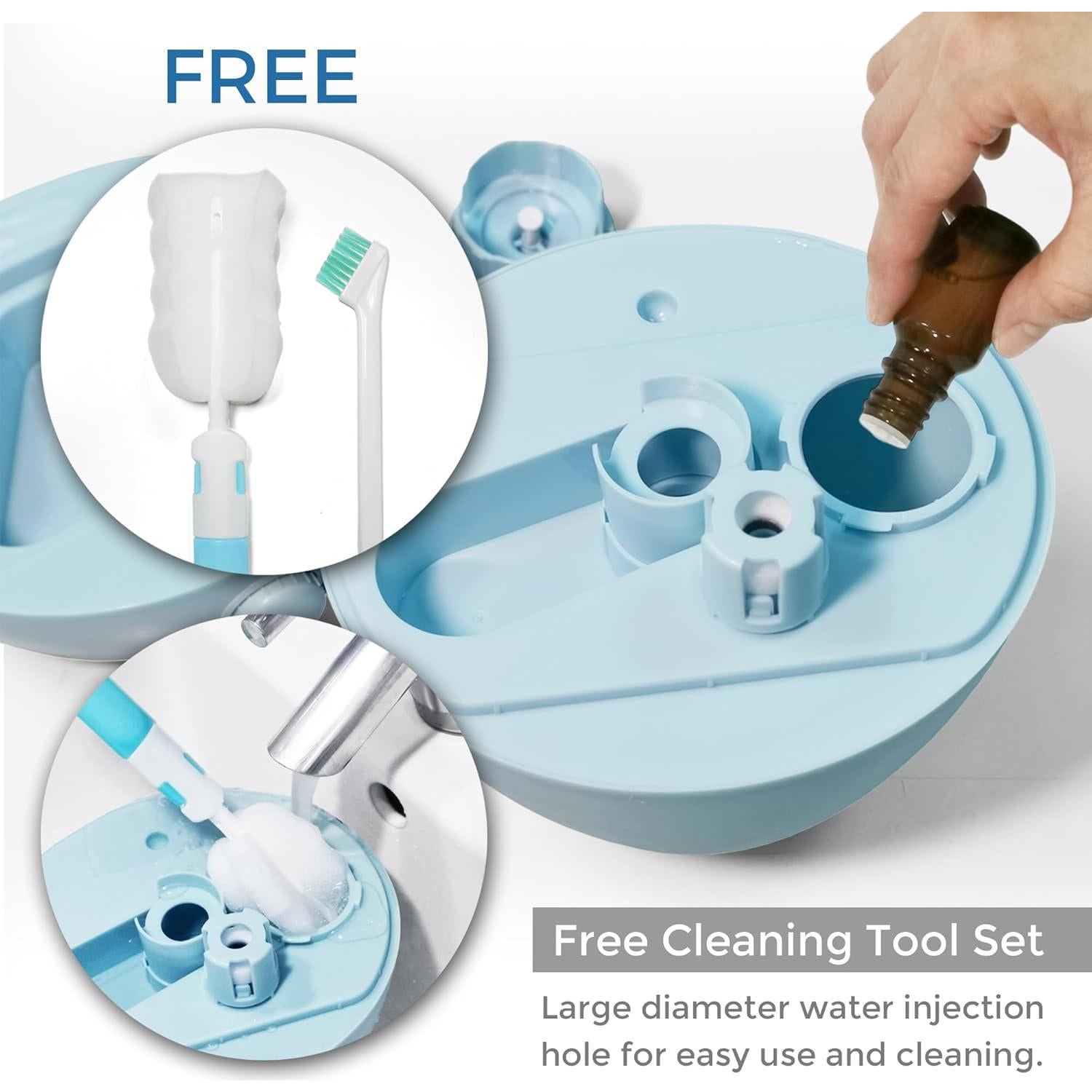 FREE

Free Cleaning Tool Set

Large diameter water injection hole for easy use and cleaning.