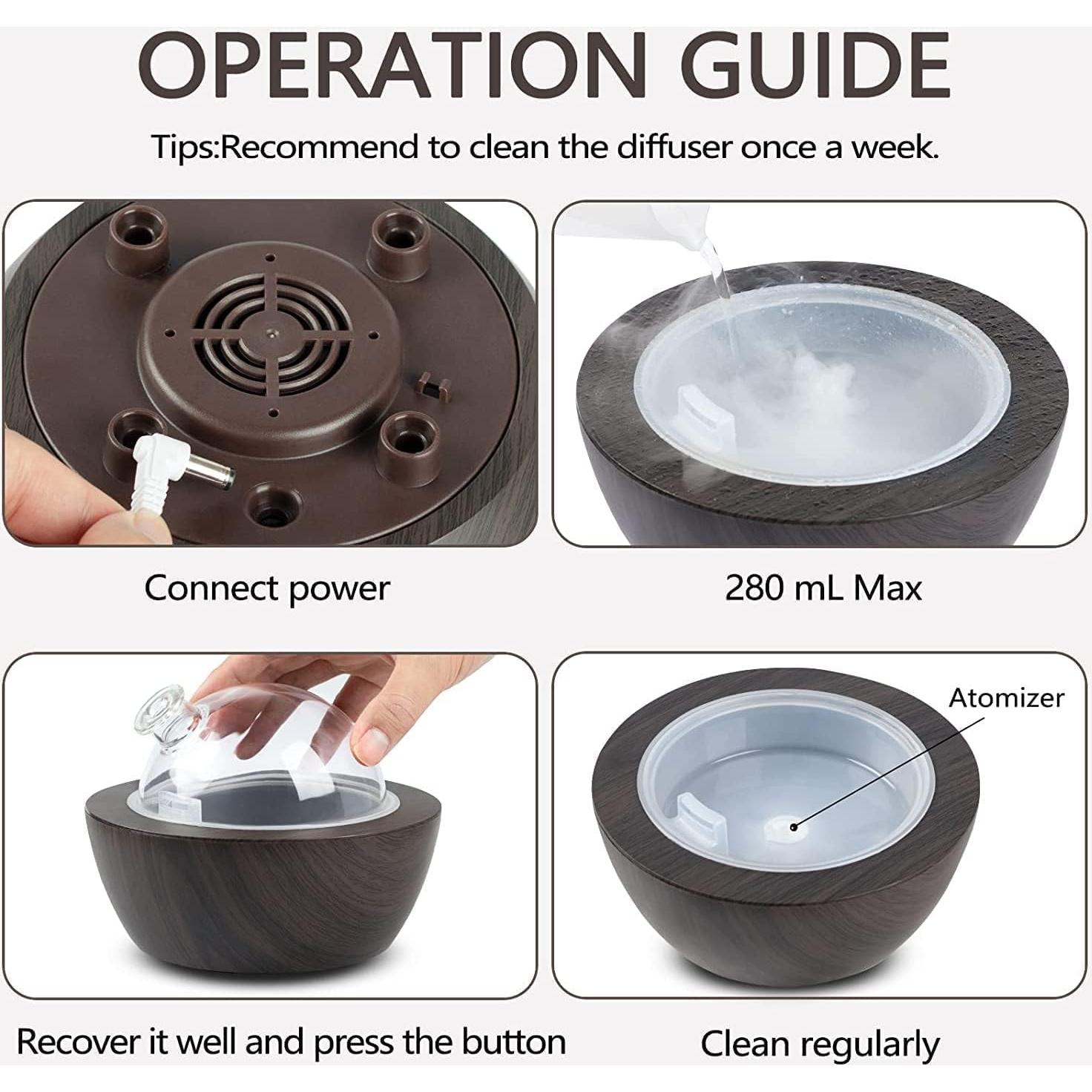 OPERATION GUIDE

Tips:Recommend to clean the diffuser once a week.

Connect power

280 mL Max

Recover it well and press the button

Atomizer

Clean regularly