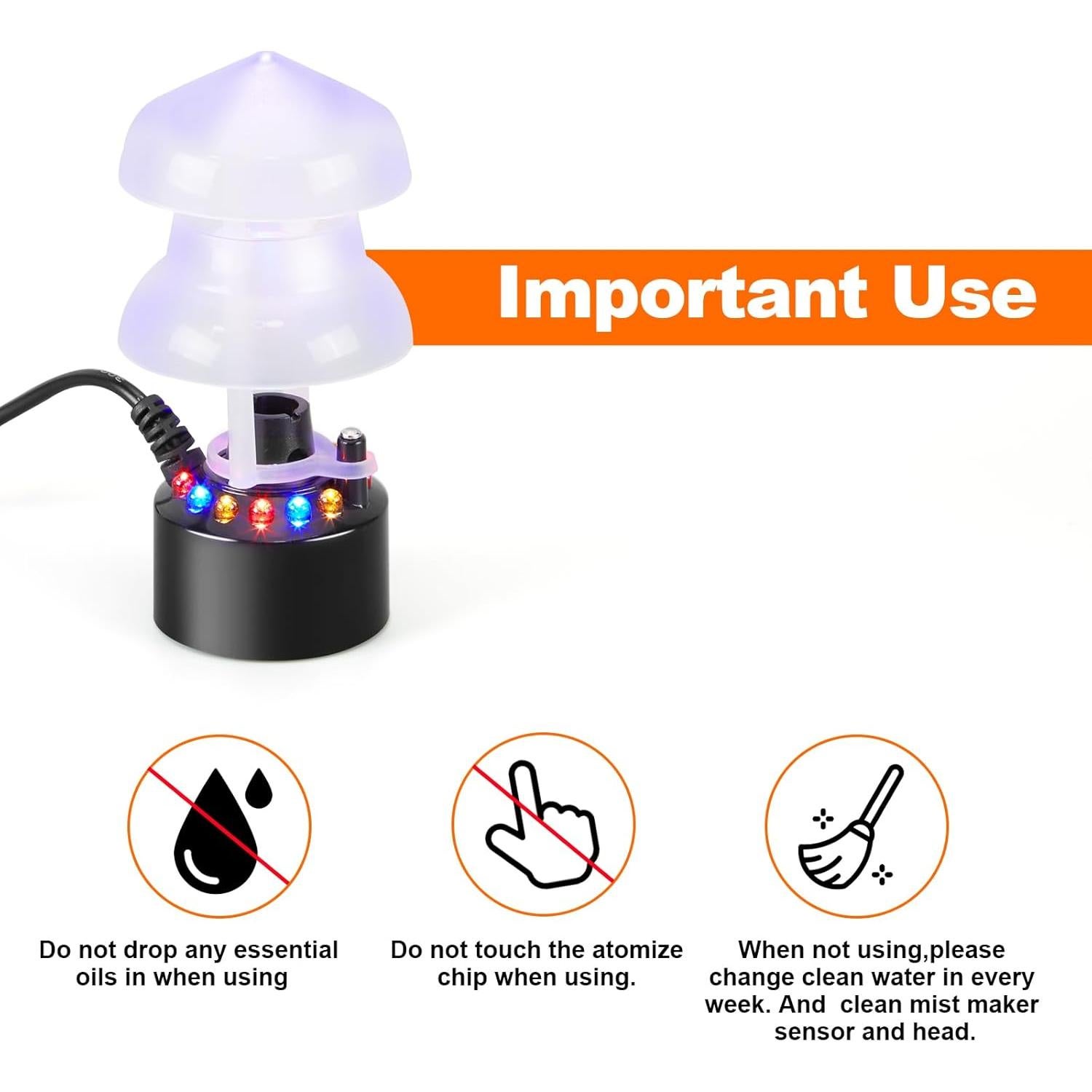 Important Use

Do not drop any essential oils in when using

Do not touch the atomize chip when using.

When not using,please change clean water in every week. And clean mist maker sensor and head.