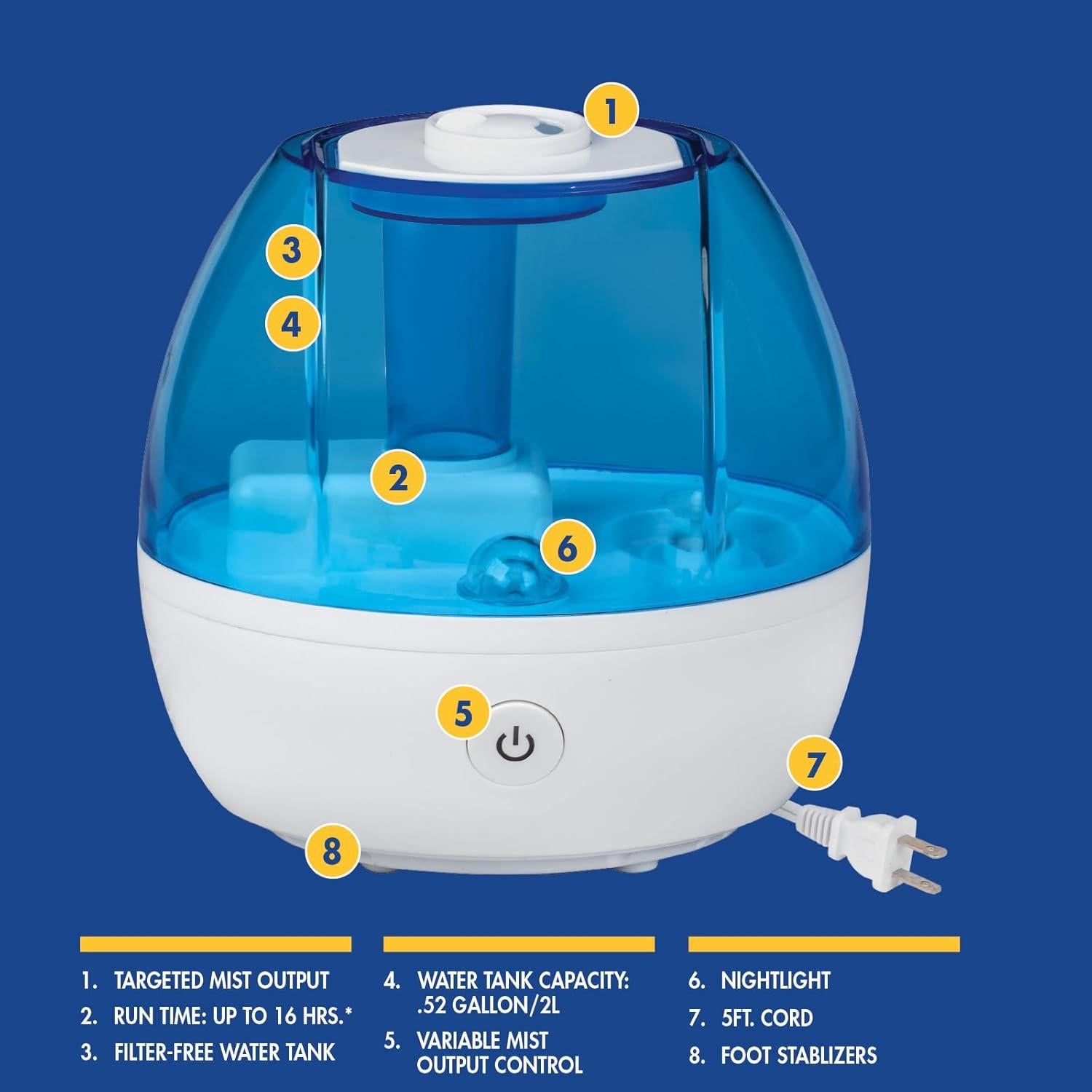 1

3

4

2

6

5

7

8

1. TARGETED MIST OUTPUT
2. RUN TIME: UP TO 16 HRS.*
3. FILTER-FREE WATER TANK

4. WATER TANK CAPACITY: .52 GALLON/2L
5. VARIABLE MIST OUTPUT CONTROL

6. NIGHTLIGHT
7. 5FT. CORD
8. FOOT STABLIZERS