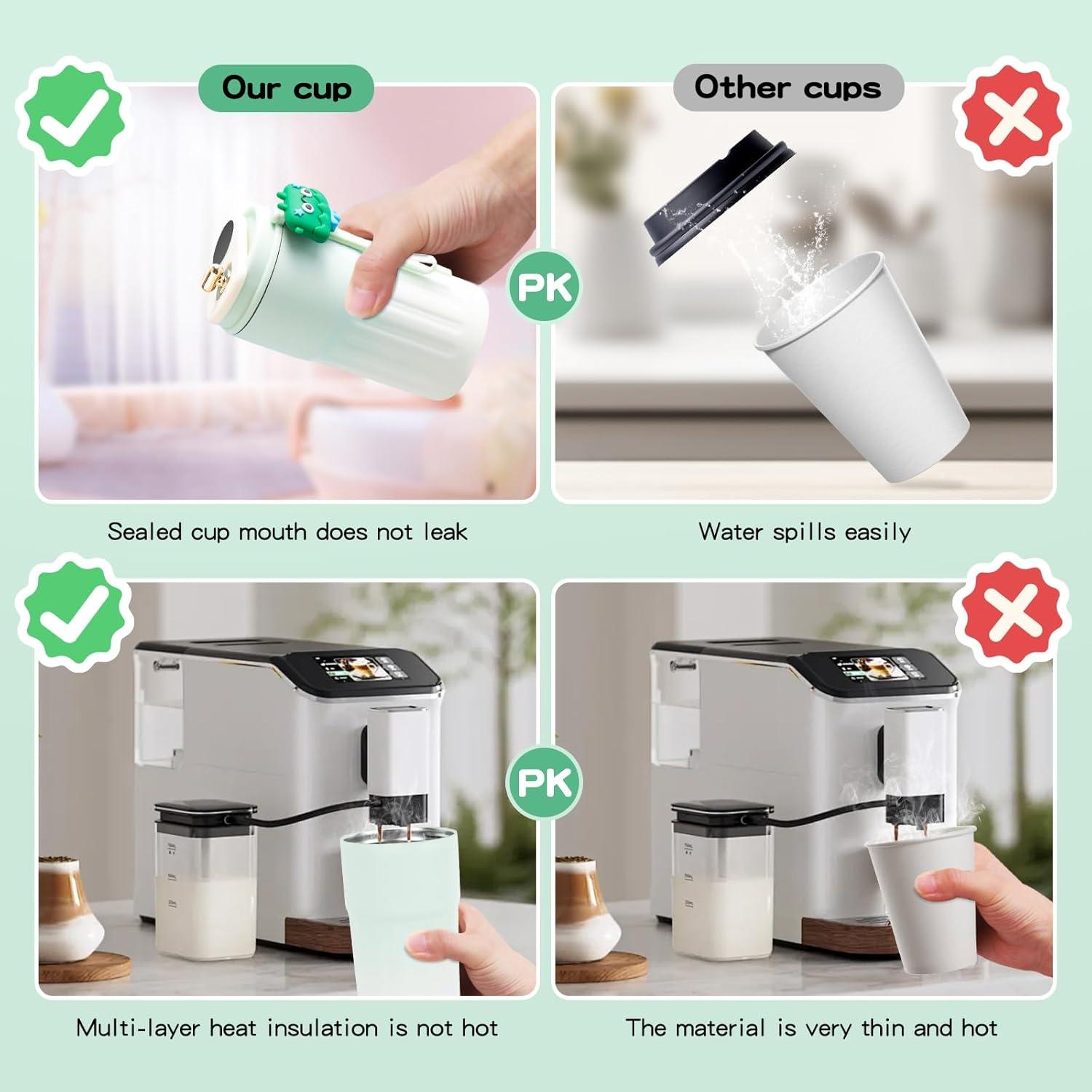 Our cup

Other cups

PK

Sealed cup mouth does not leak

Water spills easily

PK

Multi-layer heat insulation is not hot

The material is very thin and hot