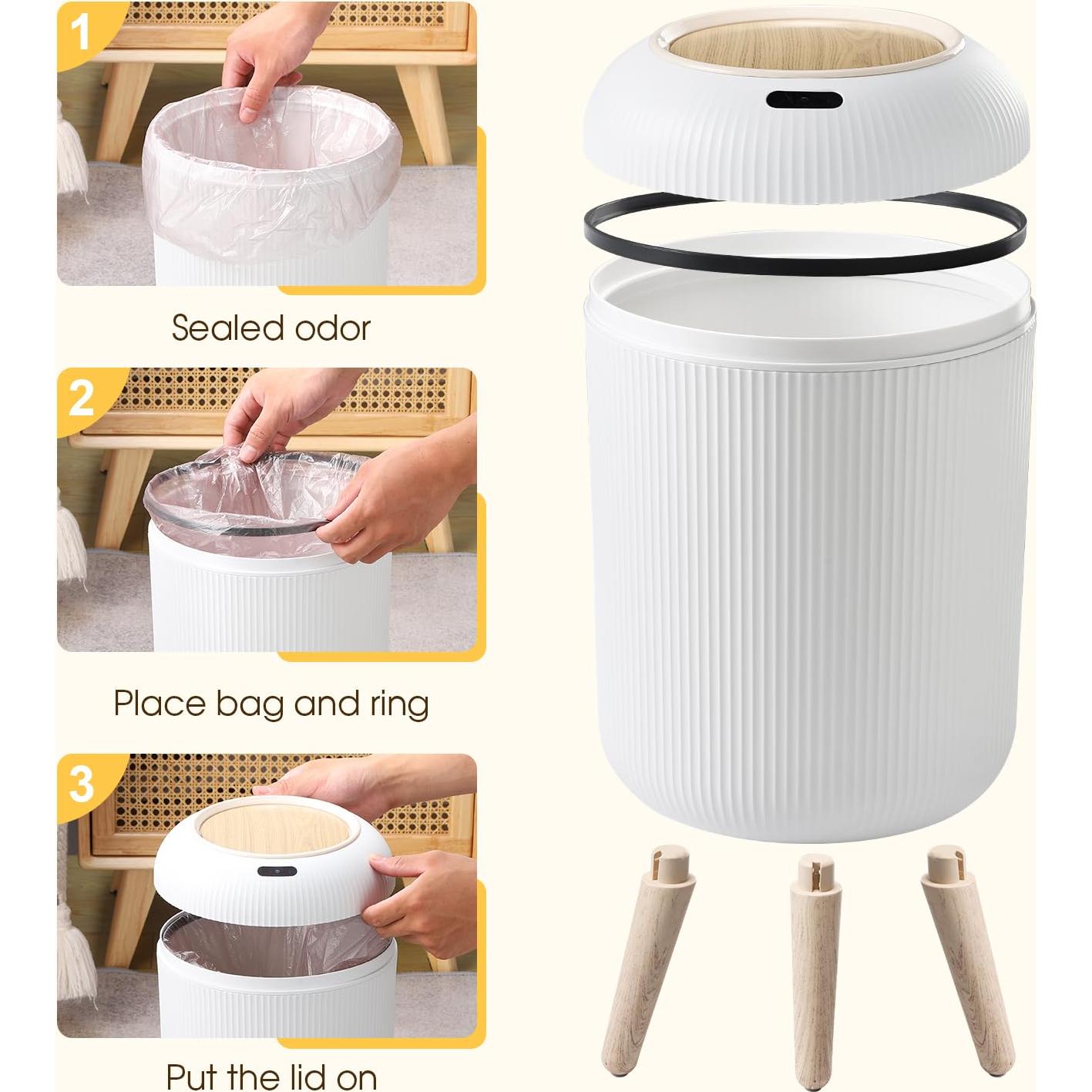 1

Sealed odor

2

Place bag and ring

3

Put the lid on