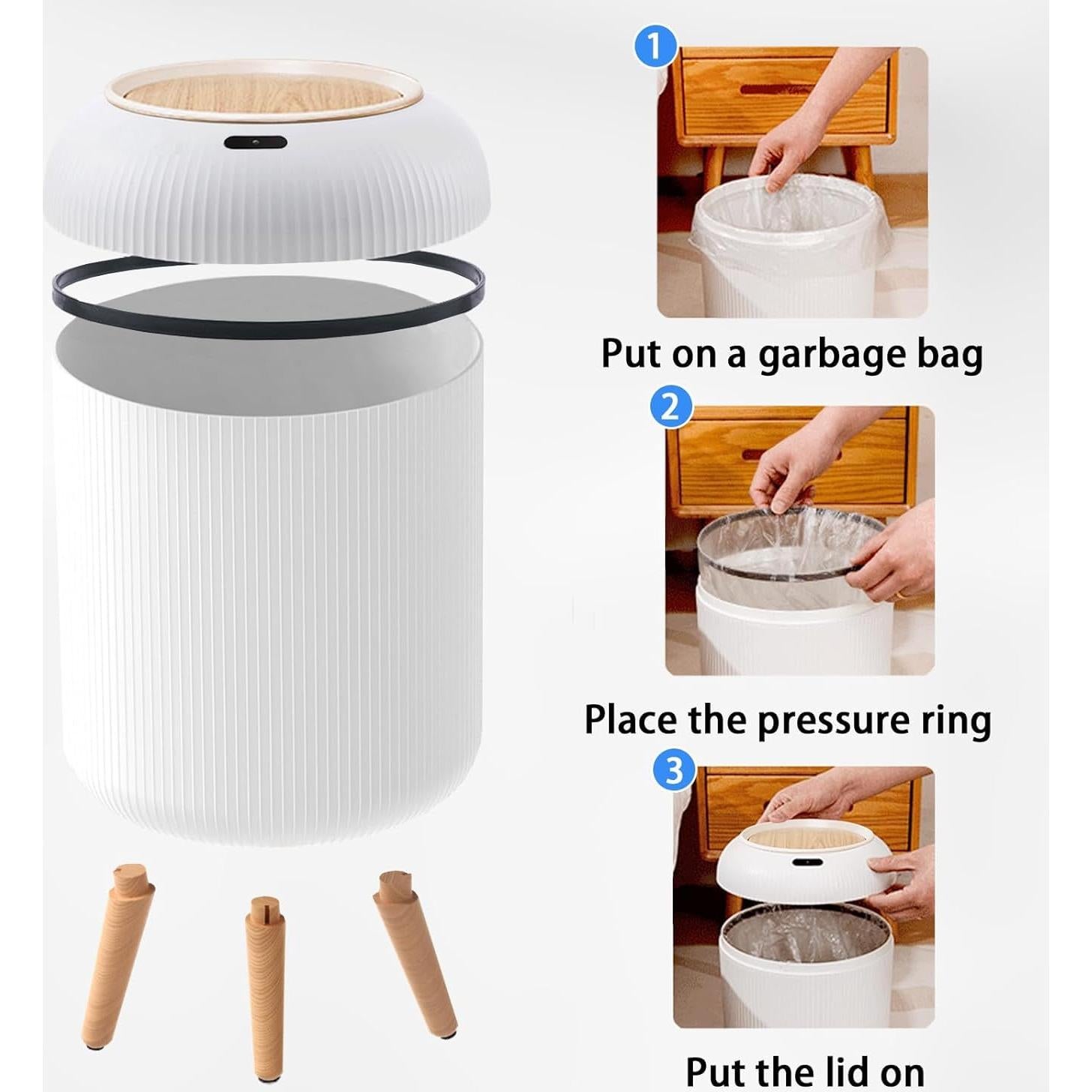 1

Put on a garbage bag

2

Place the pressure ring

3

Put the lid on