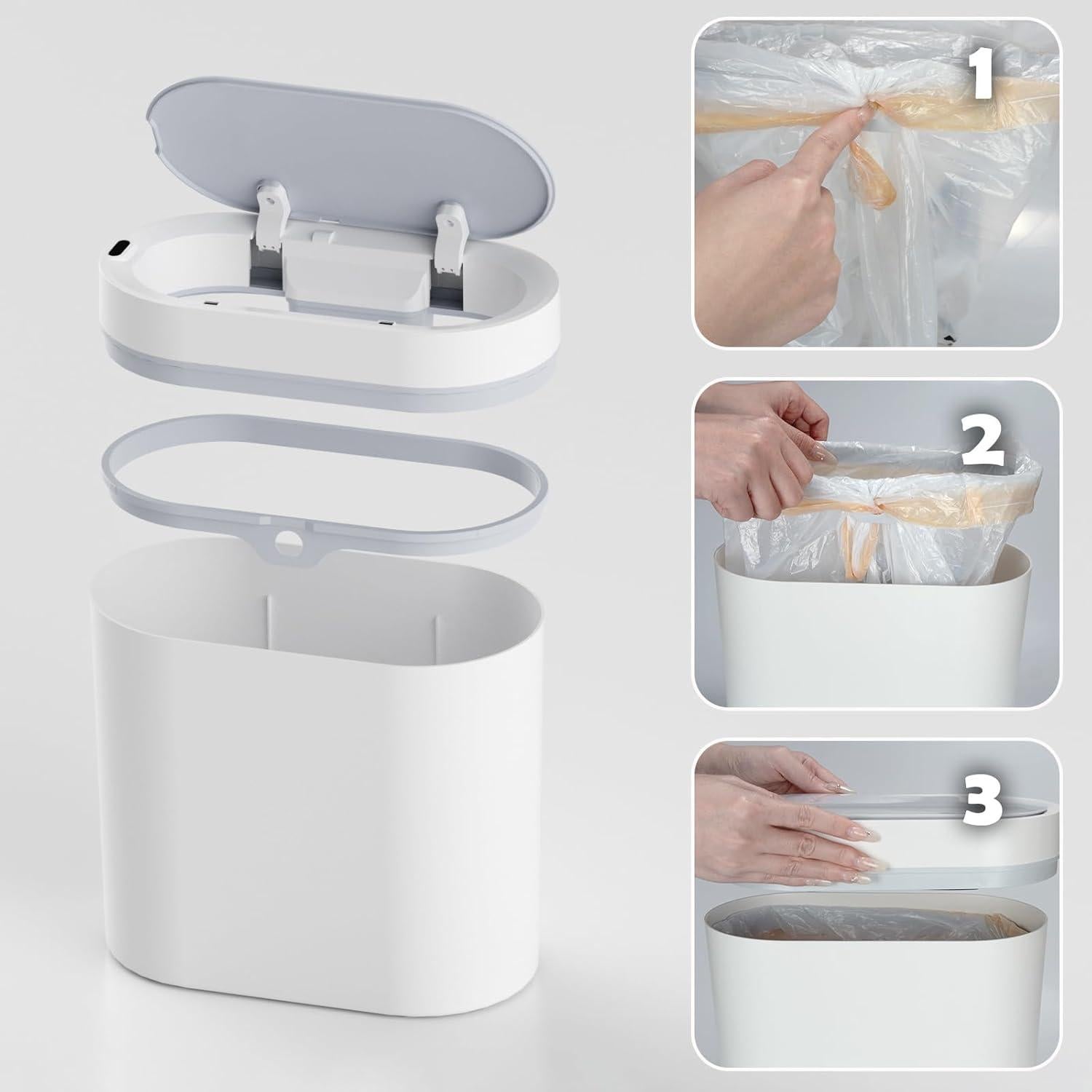 1

2

3