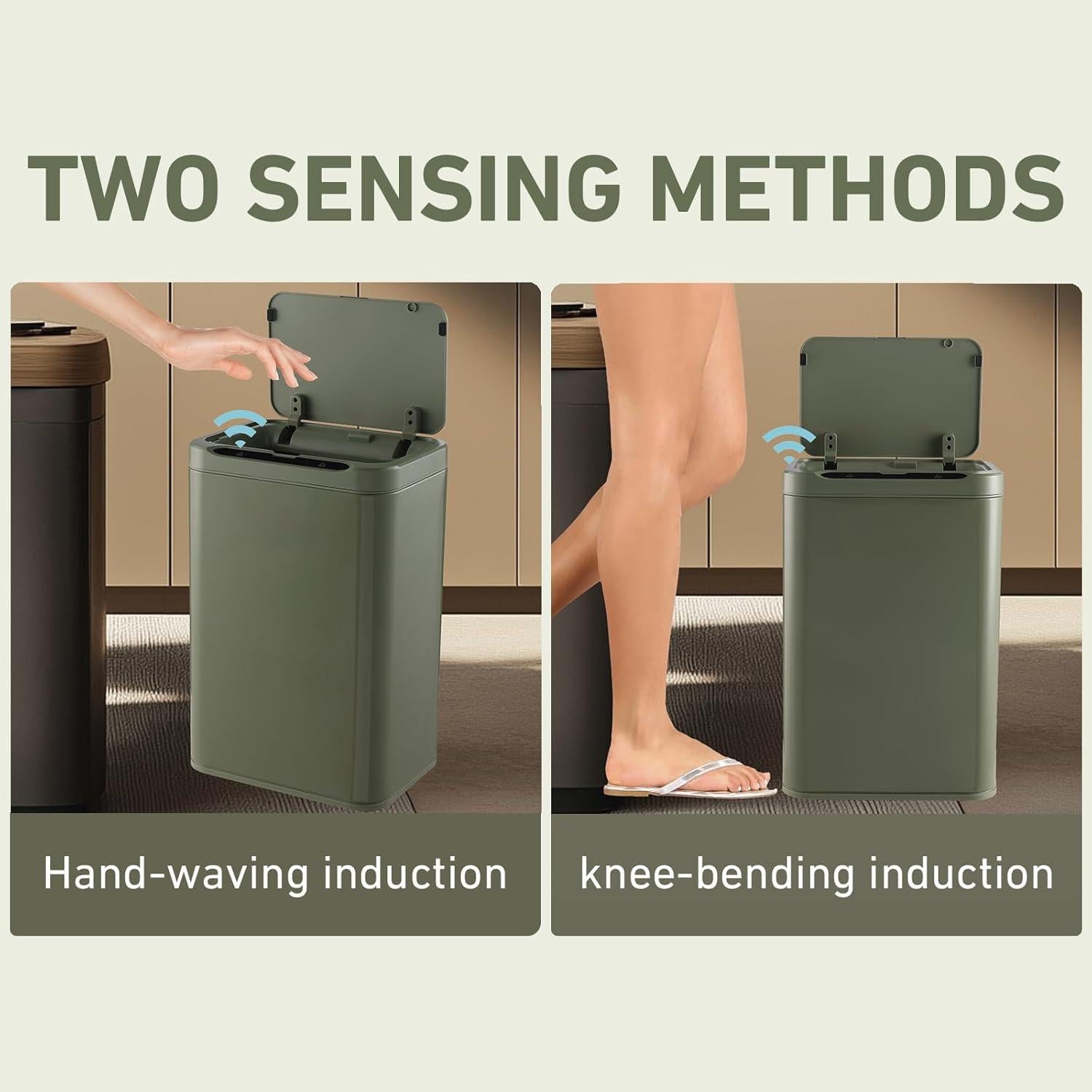 TWO SENSING METHODS

Hand-waving induction

knee-bending induction