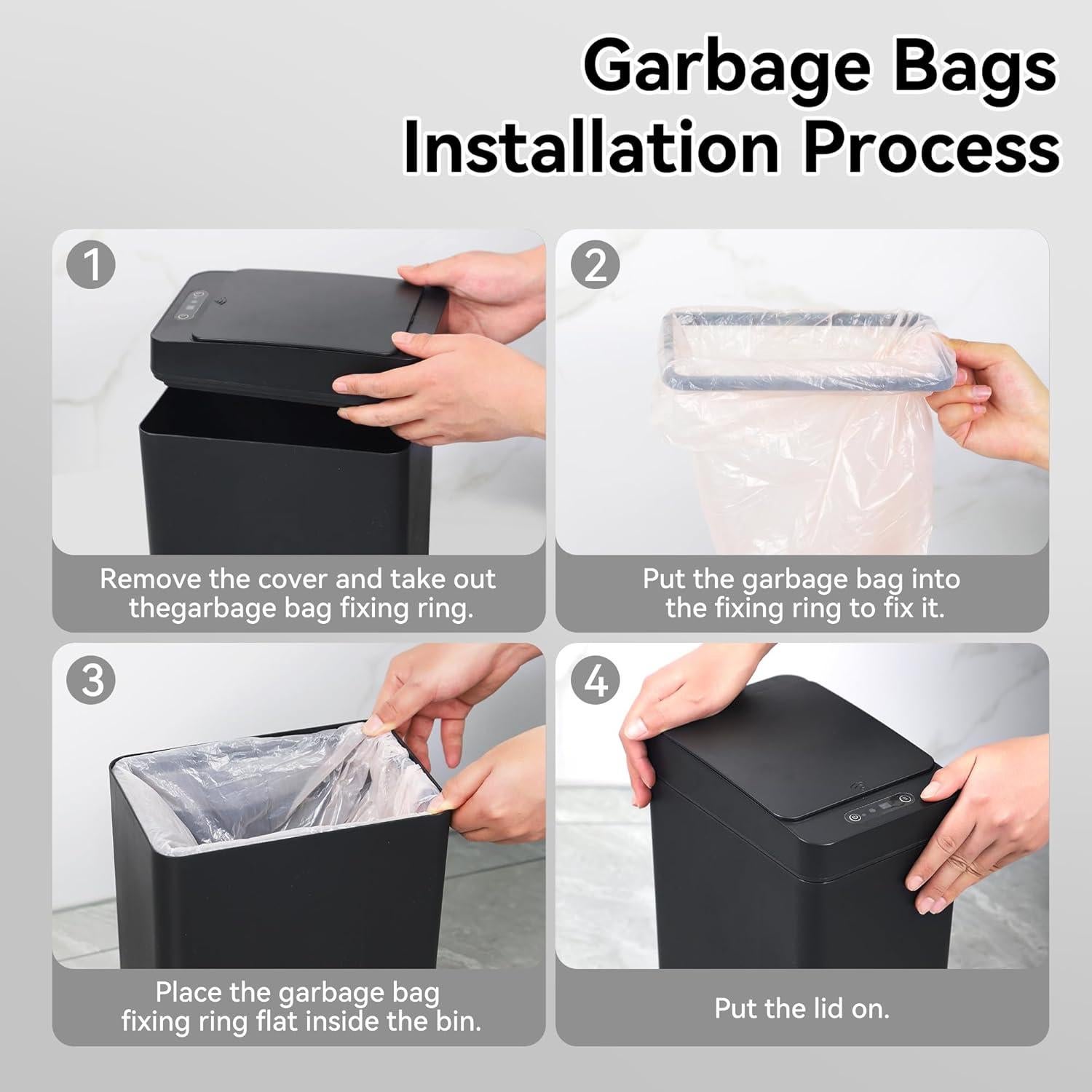 Garbage Bags
Installation Process

1

Remove the cover and take out thegarbage bag fixing ring.

2

Put the garbage bag into the fixing ring to fix it.

3

Place the garbage bag fixing ring flat inside the bin.

4

Put the lid on.