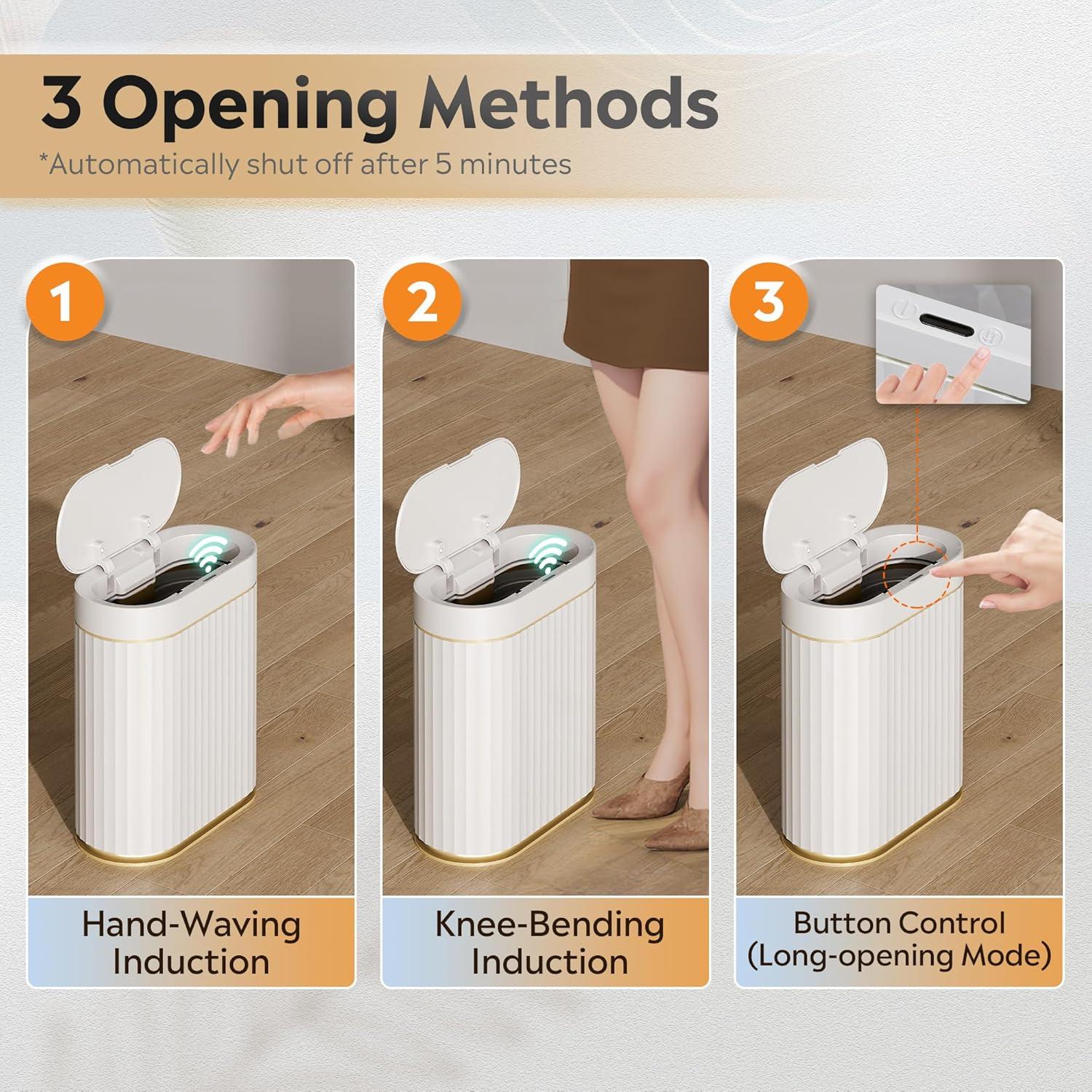 3 Opening Methods
*Automatically shut off after 5 minutes

1
Hand-Waving Induction

2
Knee-Bending Induction

3
Button Control (Long-opening Mode)