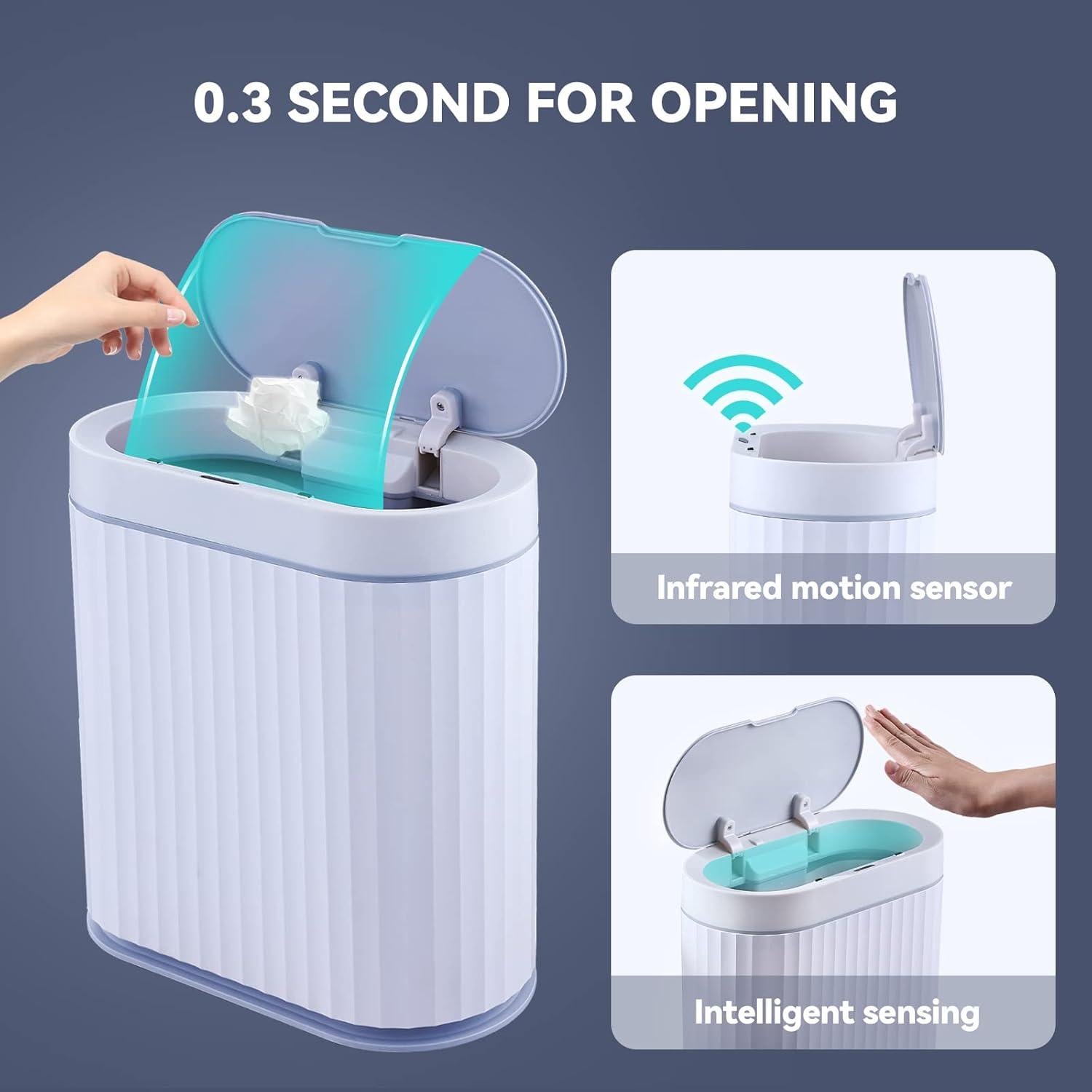 0.3 SECOND FOR OPENING

Infrared motion sensor

Intelligent sensing