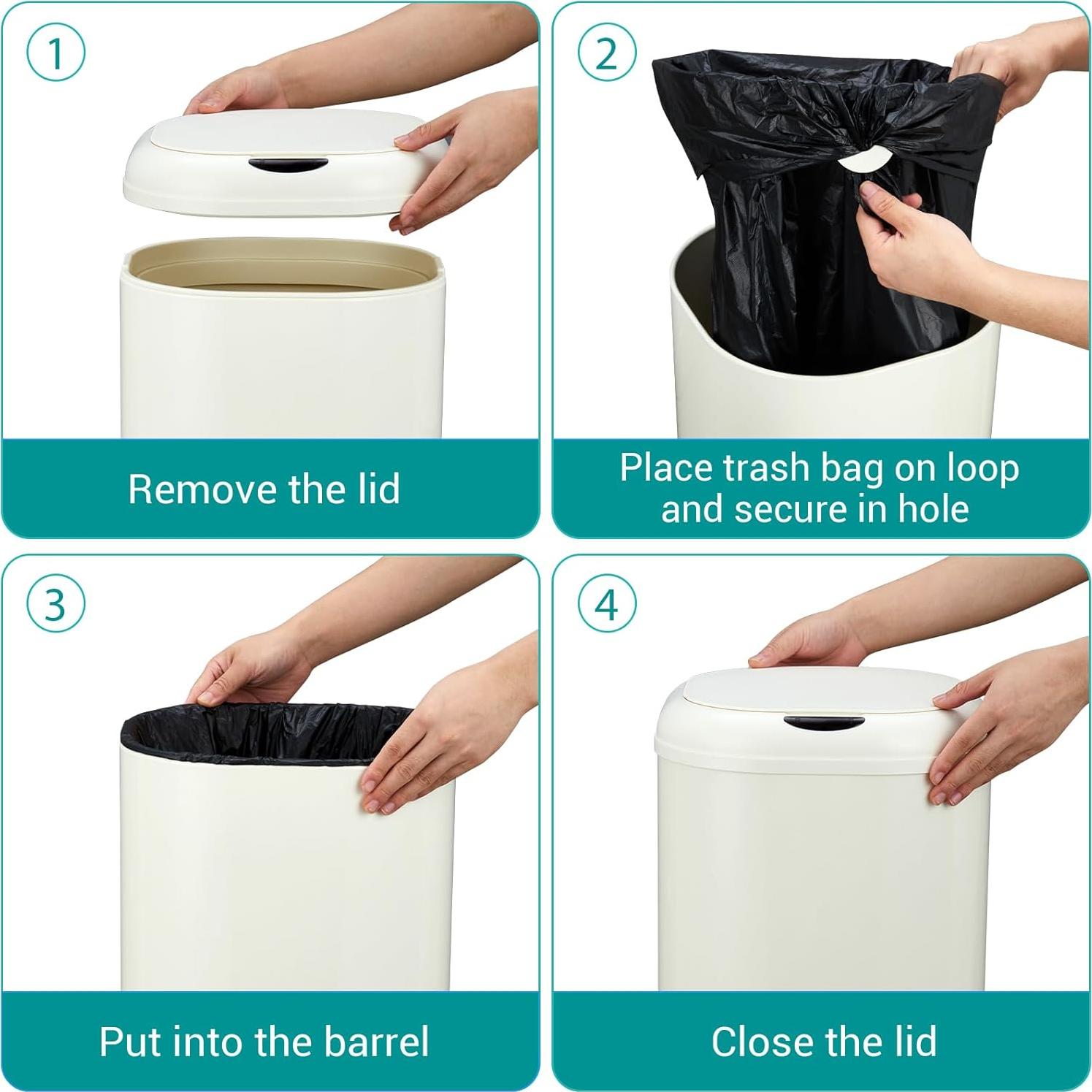 1

Remove the lid

2

Place trash bag on loop and secure in hole

3

Put into the barrel

4

Close the lid