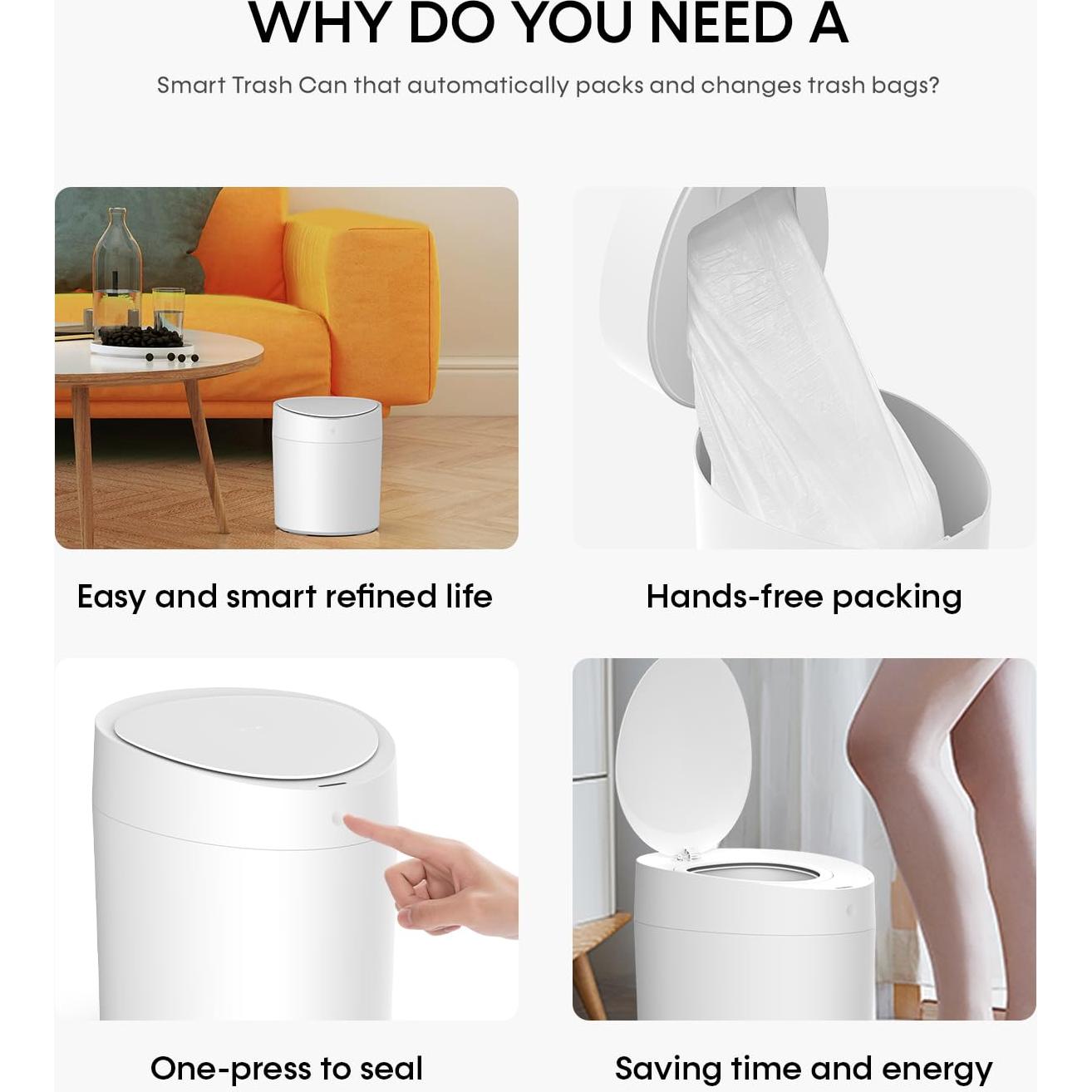 WHY DO YOU NEED A

Smart Trash Can that automatically packs and changes trash bags?

Easy and smart refined life

Hands-free packing

One-press to seal

Saving time and energy