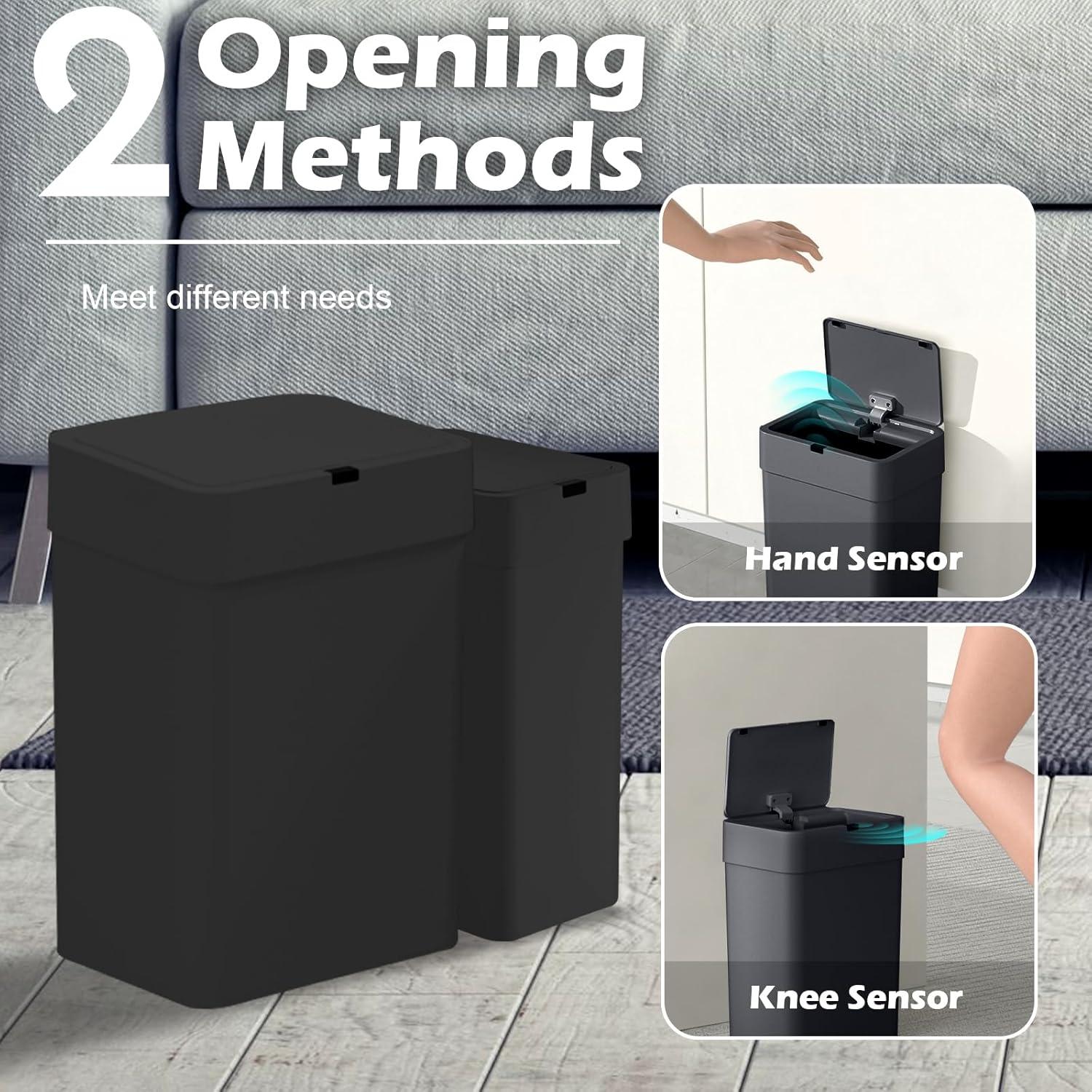 2 Opening Methods

Meet different needs

Hand Sensor

Knee Sensor