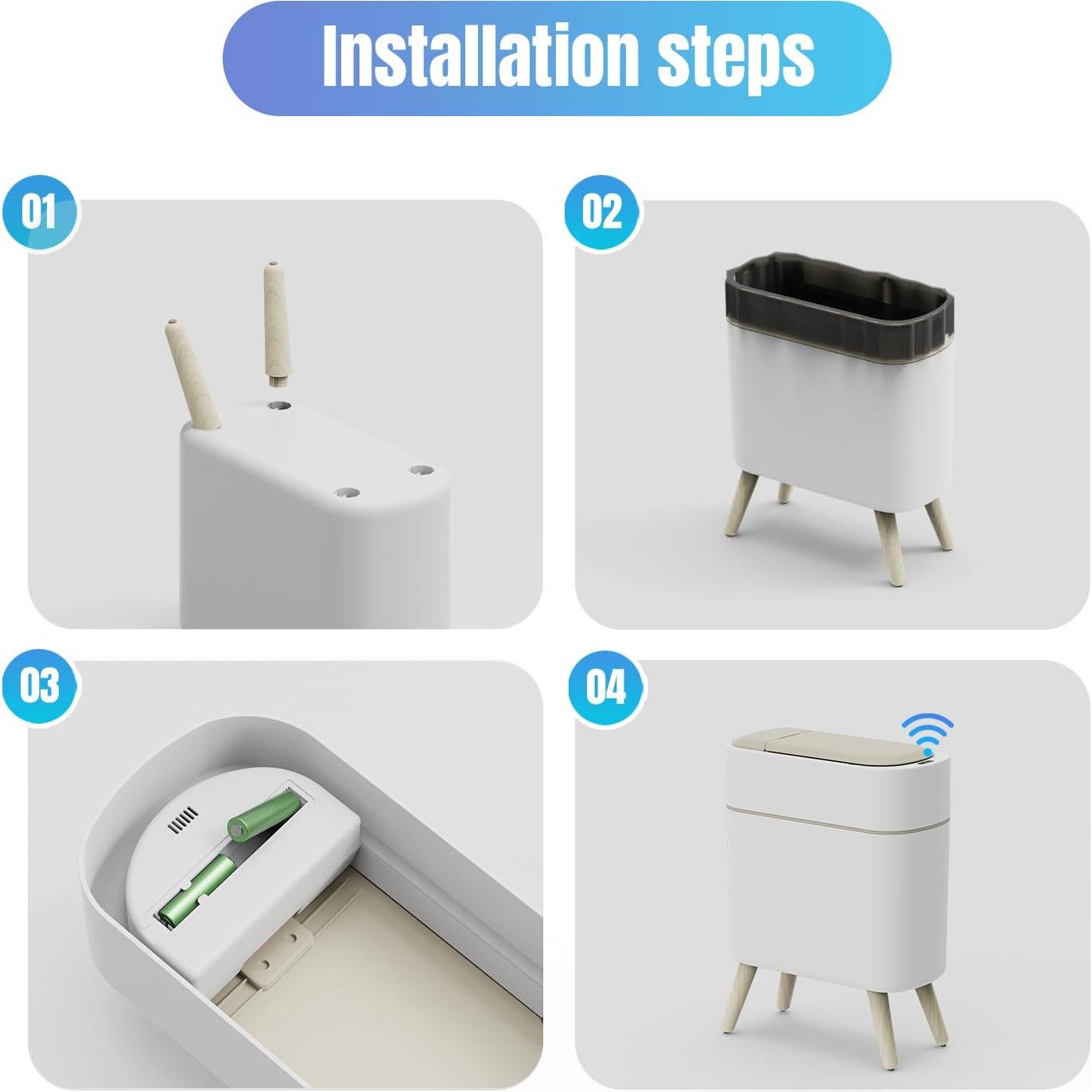 Installation steps

01

02

03

04