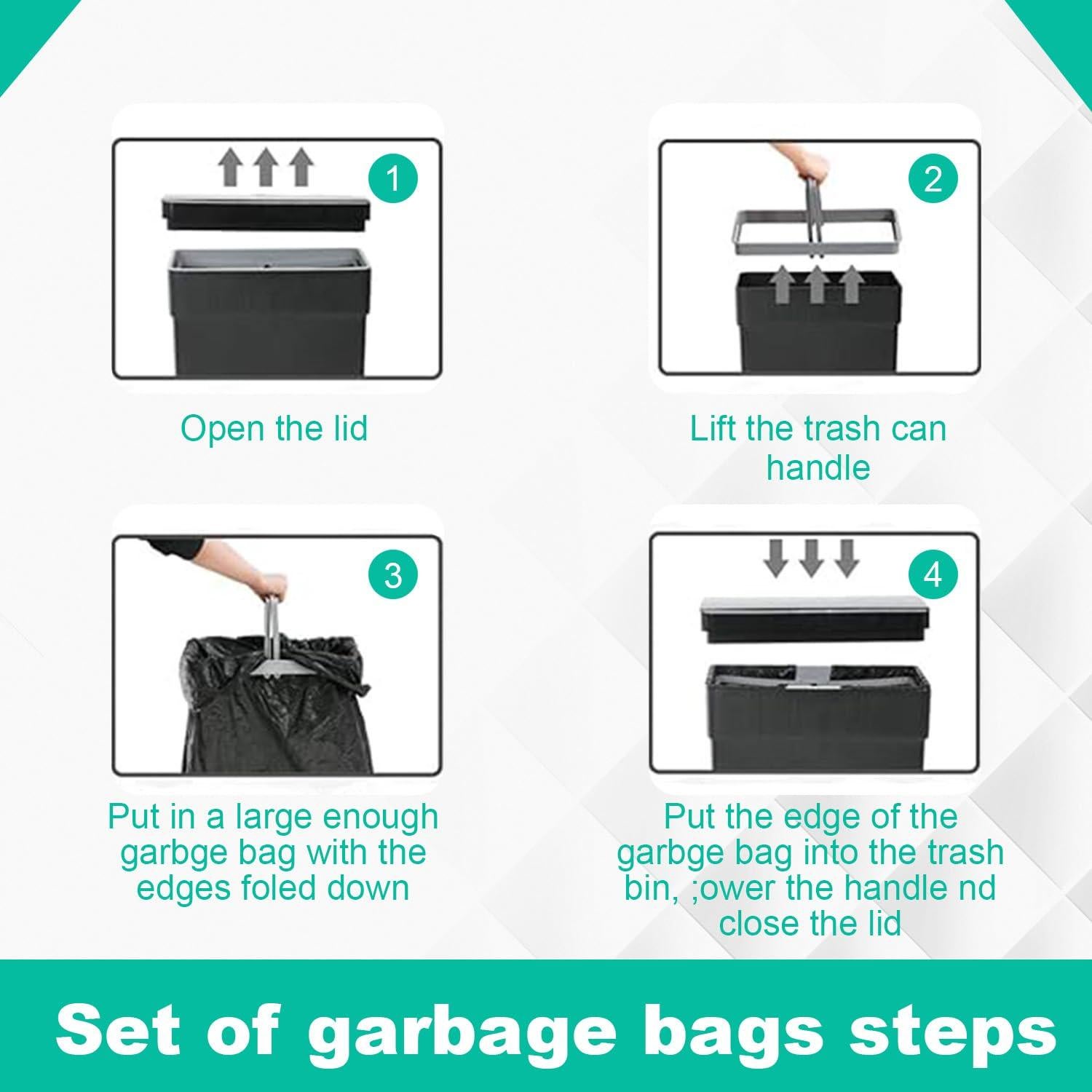 1

Open the lid

2

Lift the trash can handle

3

Put in a large enough garbge bag with the edges foled down

4

Put the edge of the garbge bag into the trash bin, ;ower the handle nd close the lid

Set of garbage bags steps