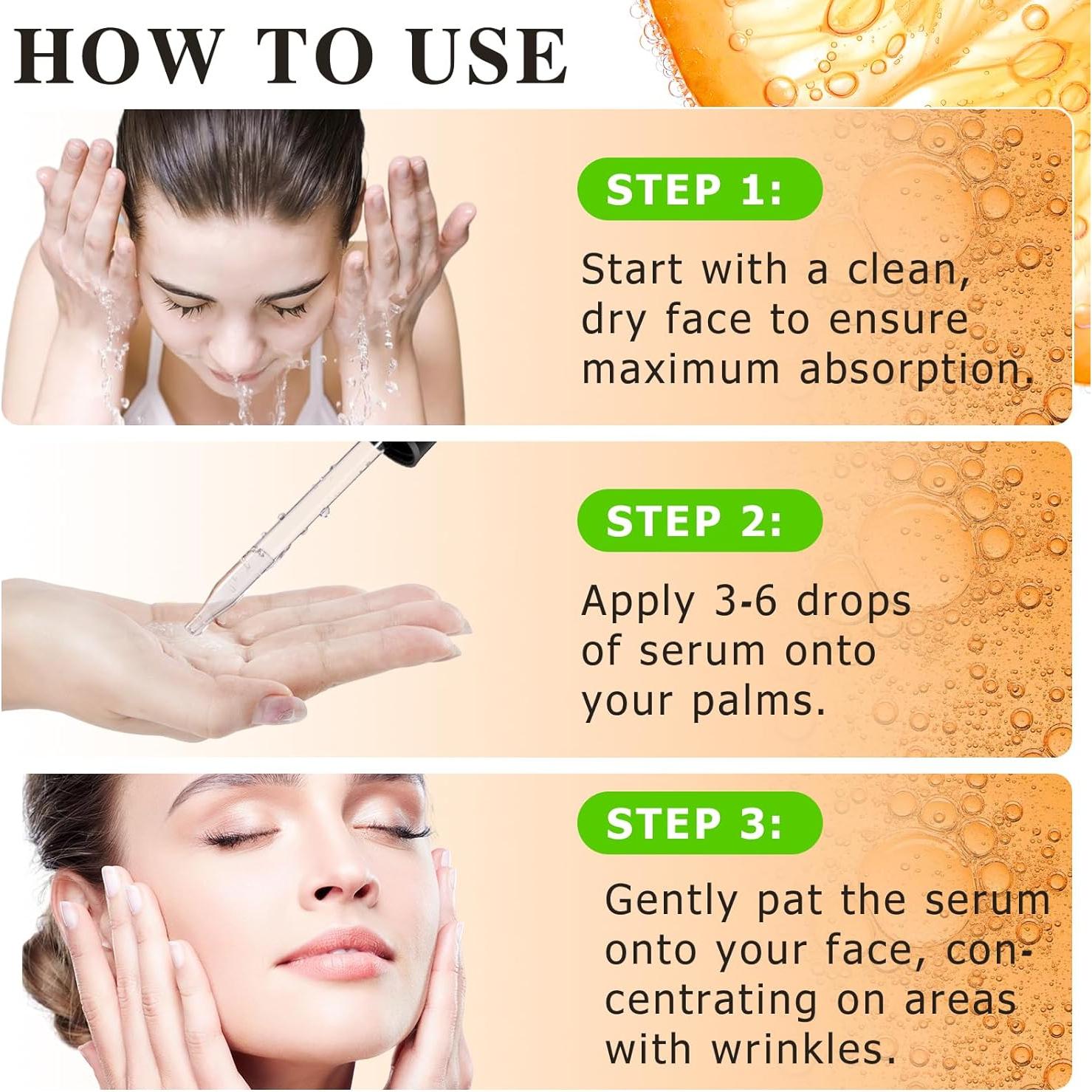 HOW TO USE

STEP 1:

Start with a clean, dry face to ensure maximum absorption.

STEP 2:

Apply 3-6 drops of serum onto your palms.

STEP 3:

Gently pat the serum onto your face, concentrating on areas with wrinkles.