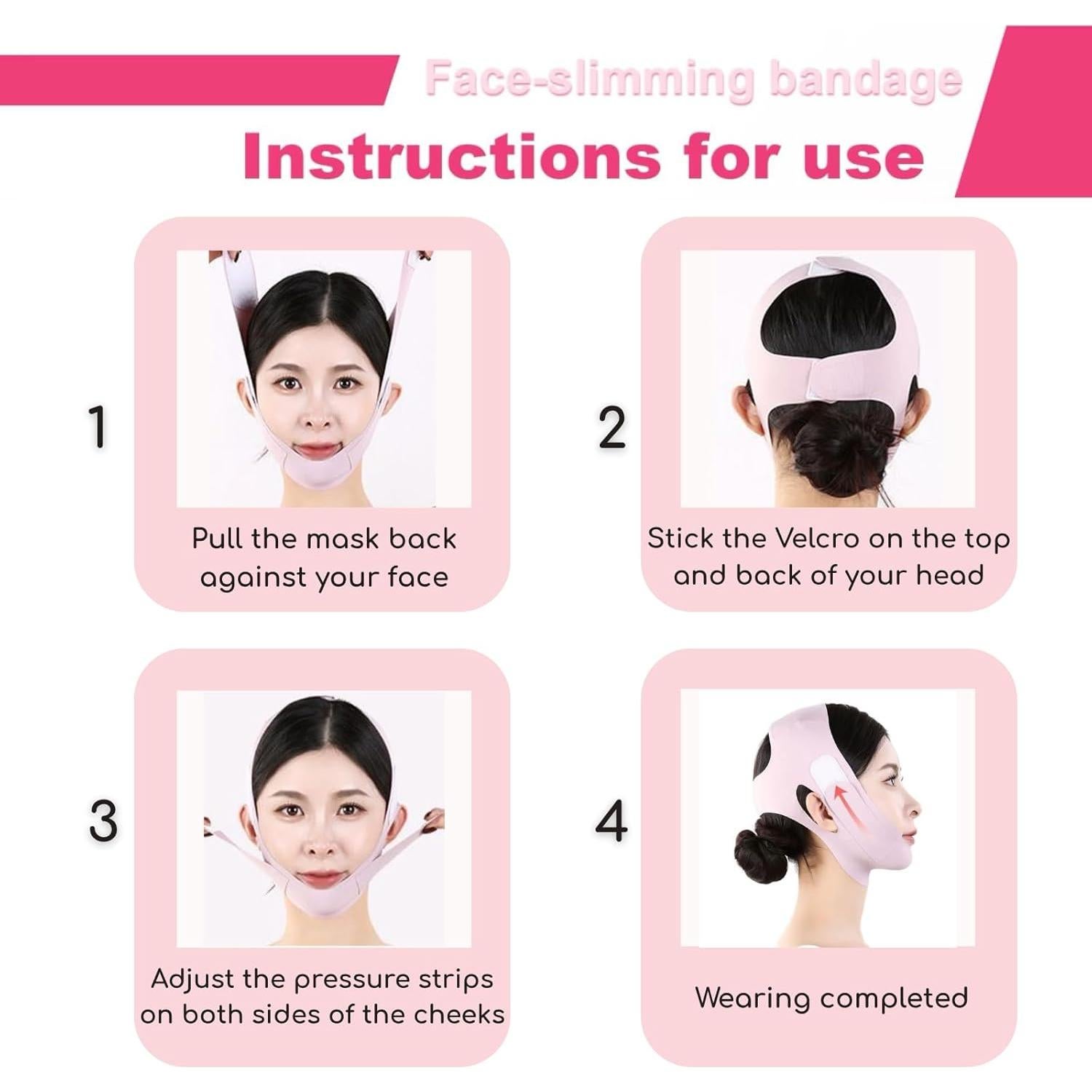 Face-slimming bandage

Instructions for use

1

Pull the mask back against your face

2

Stick the Velcro on the top and back of your head

3

Adjust the pressure strips on both sides of the cheeks

4

Wearing completed