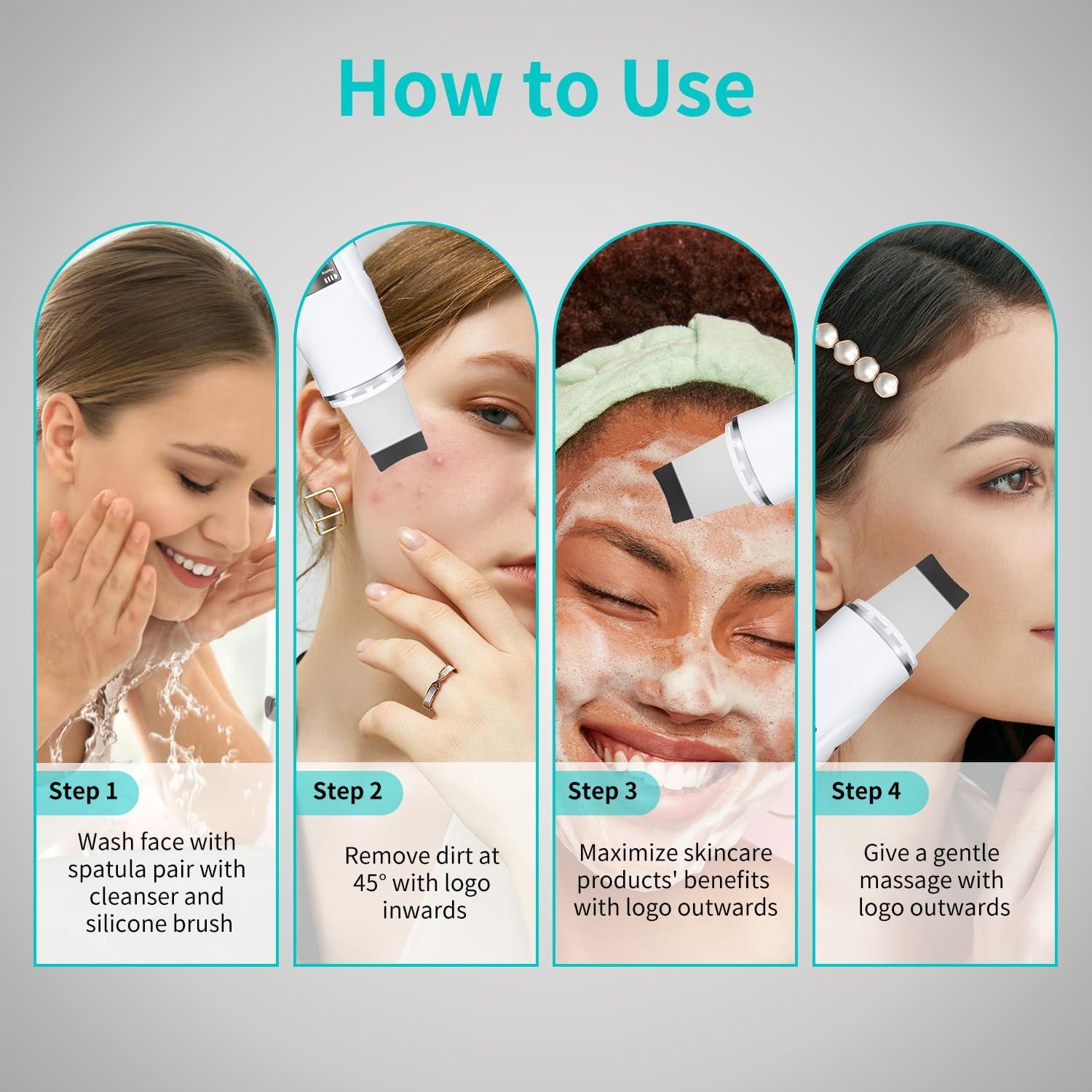 How to Use

Step 1

Wash face with spatula pair with cleanser and silicone brush

Step 2

Remove dirt at 45° with logo inwards

Step 3

Maximize skincare products' benefits with logo outwards

Step 4

Give a gentle massage with logo outwards