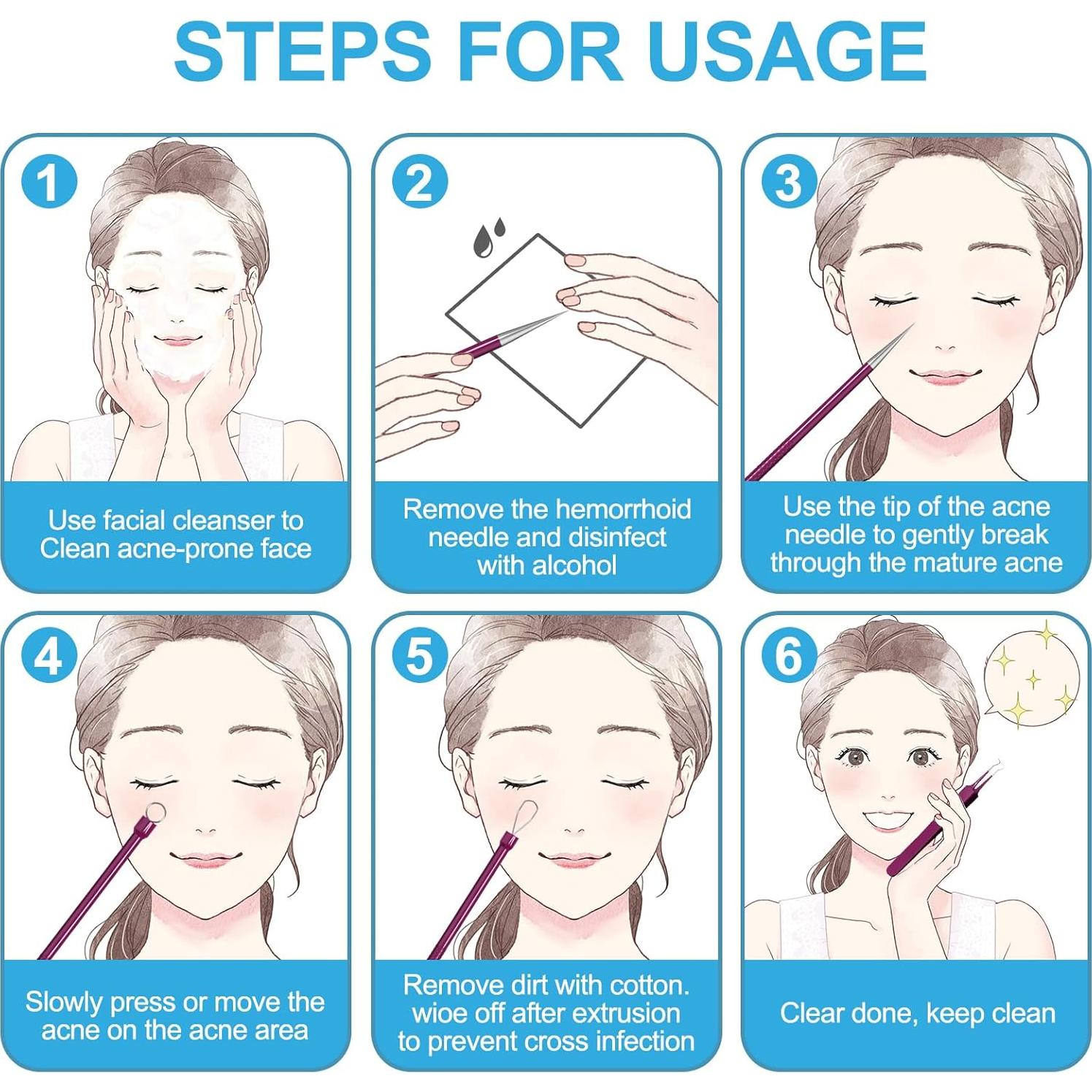 STEPS FOR USAGE

1
Use facial cleanser to Clean acne-prone face

2
Remove the hemorrhoid needle and disinfect with alcohol

3
Use the tip of the acne needle to gently break through the mature acne

4
Slowly press or move the acne on the acne area

5
Remove dirt with cotton. wioe off after extrusion to prevent cross infection

6
Clear done, keep clean