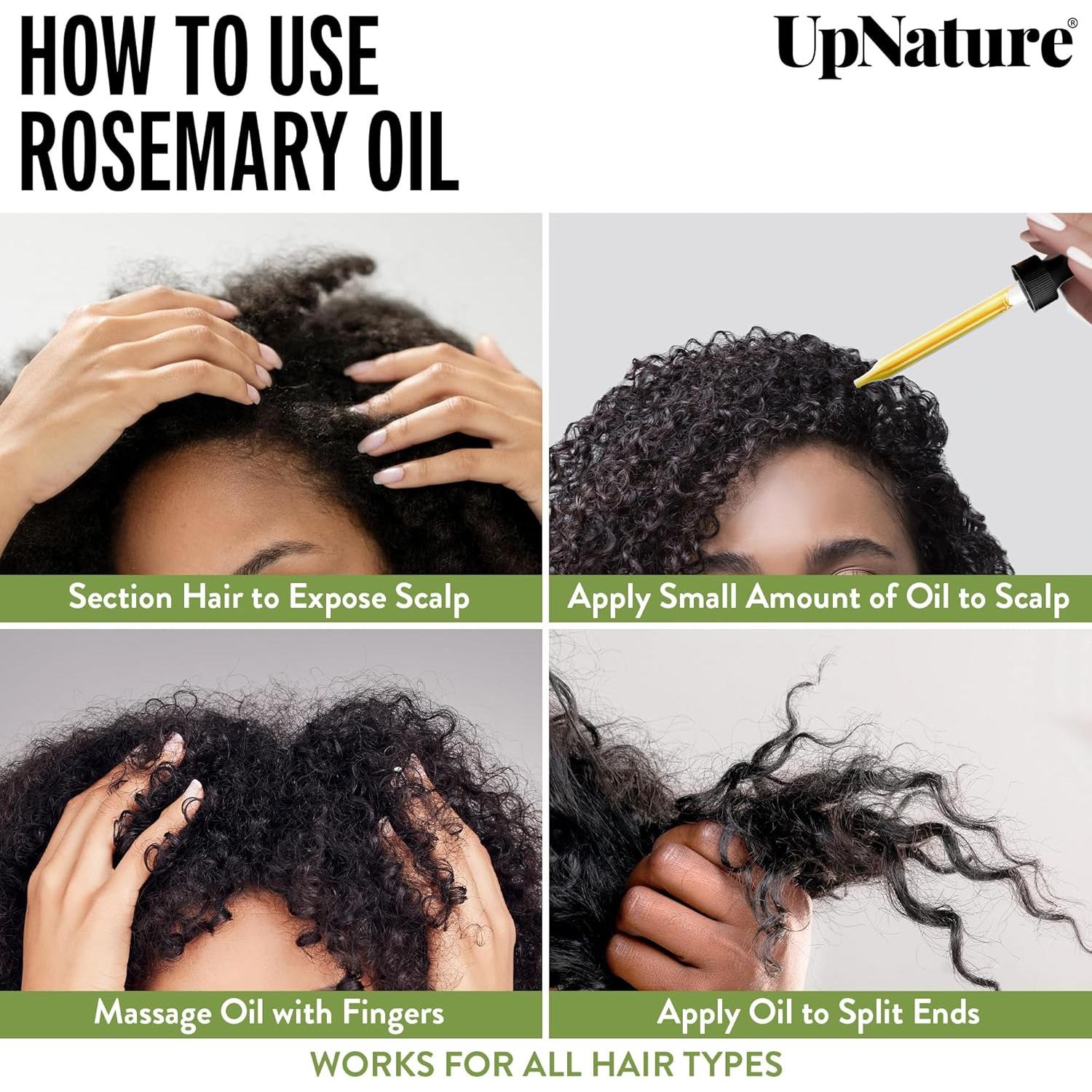 HOW TO USE ROSEMARY OIL

UpNature®

Section Hair to Expose Scalp

Apply Small Amount of Oil to Scalp

Massage Oil with Fingers

Apply Oil to Split Ends

WORKS FOR ALL HAIR TYPES