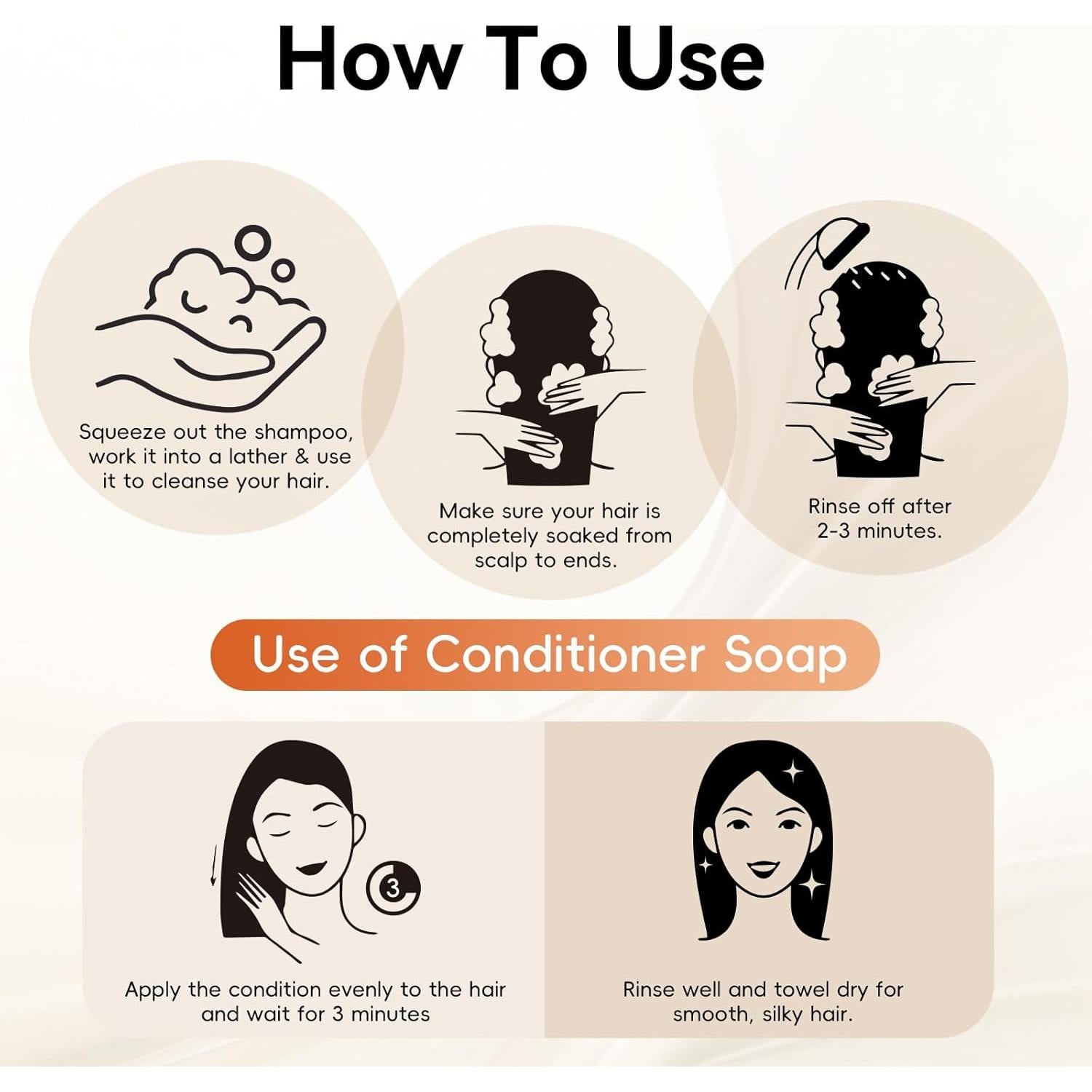 How To Use

Squeeze out the shampoo, work it into a lather & use it to cleanse your hair.

Make sure your hair is completely soaked from scalp to ends.

Rinse off after 2-3 minutes.

Use of Conditioner Soap

3

Apply the condition evenly to the hair and wait for 3 minutes

Rinse well and towel dry for smooth, silky hair.