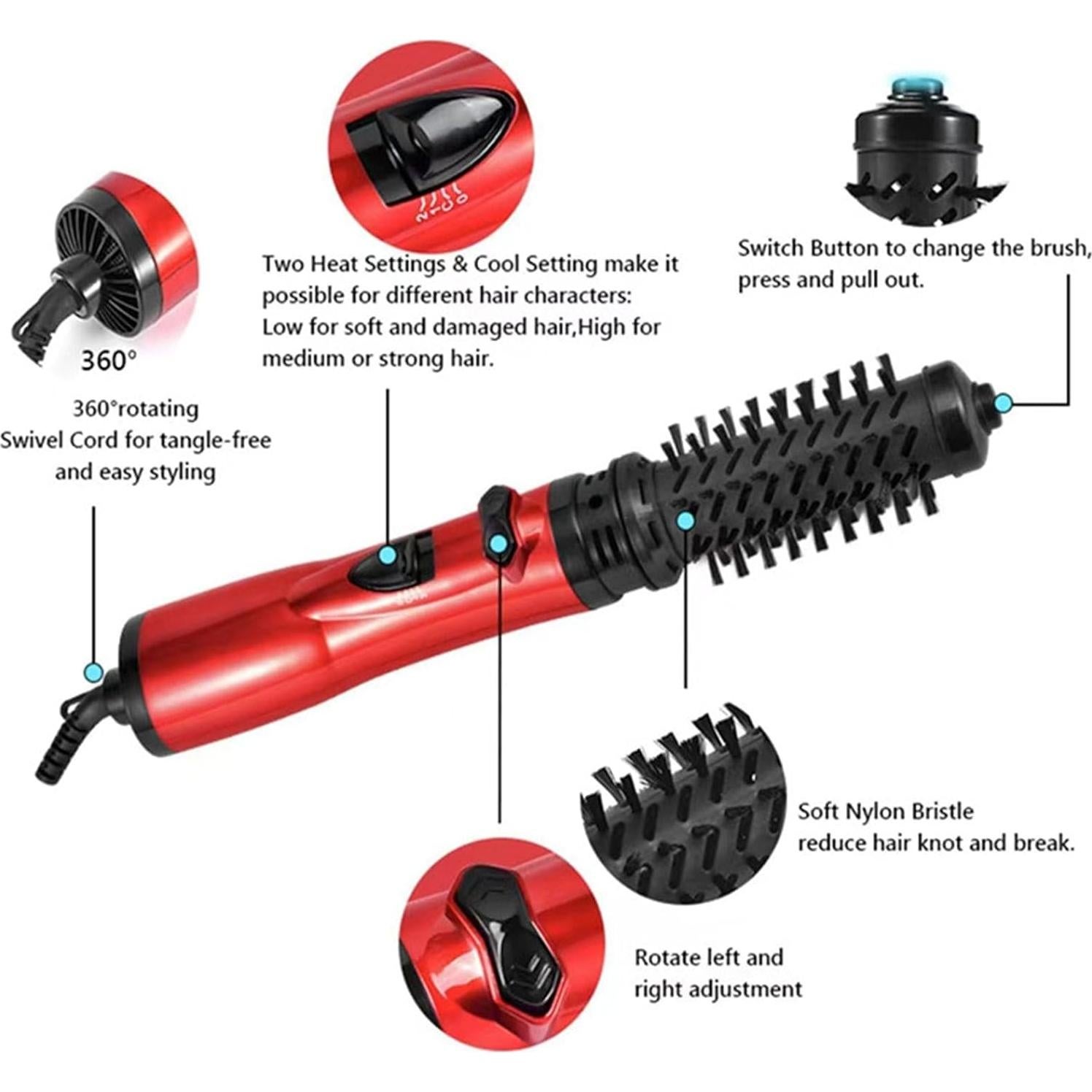 360°

360°rotating Swivel Cord for tangle-free and easy styling

Two Heat Settings & Cool Setting make it possible for different hair characters: Low for soft and damaged hair,High for medium or strong hair.

Switch Button to change the brush, press and pull out.

Soft Nylon Bristle reduce hair knot and break.

Rotate left and right adjustment