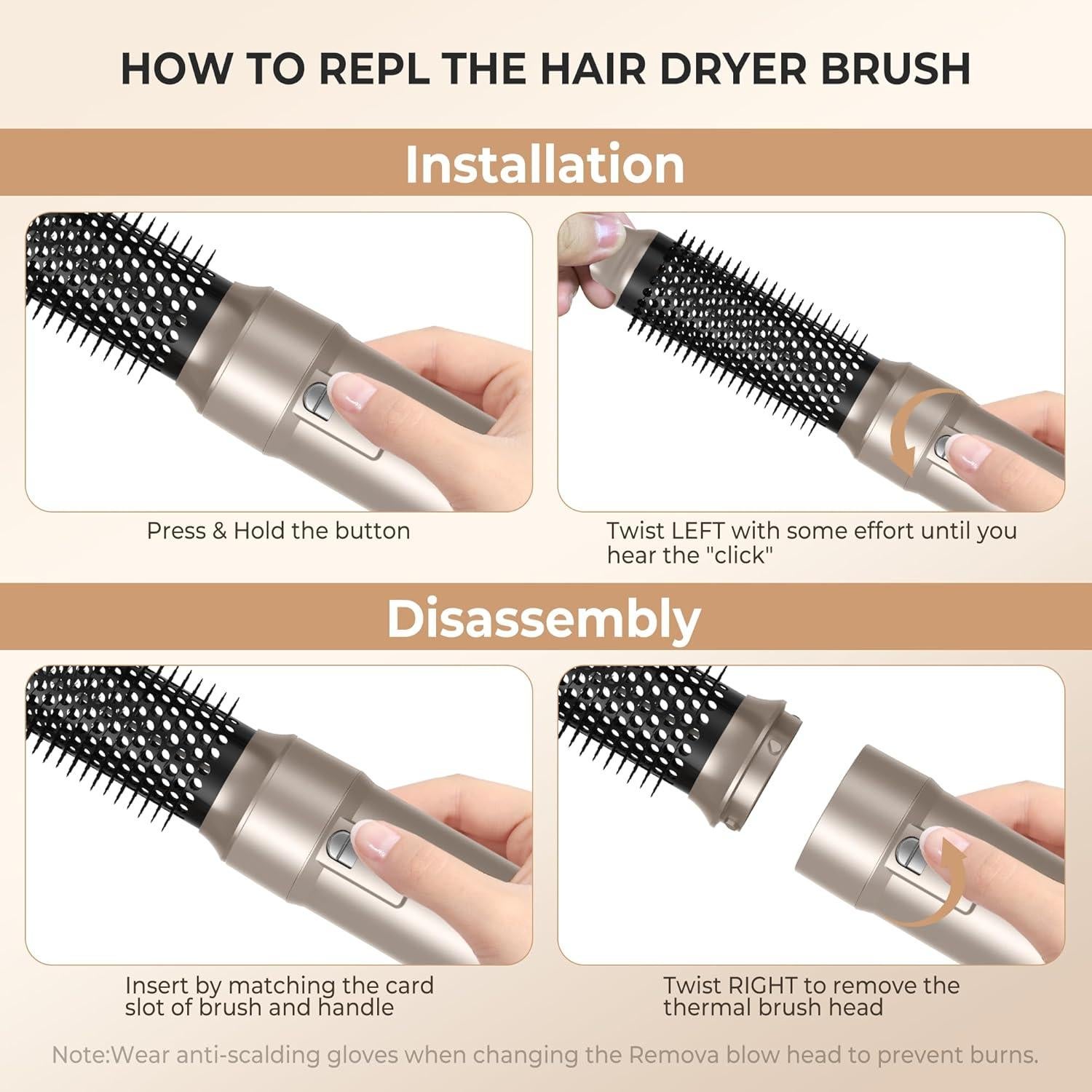 HOW TO REPL THE HAIR DRYER BRUSH

Installation

Press & Hold the button

Twist LEFT with some effort until you hear the "click"

Disassembly

Insert by matching the card slot of brush and handle

Twist RIGHT to remove the thermal brush head

Note:Wear anti-scalding gloves when changing the Remova blow head to prevent burns.